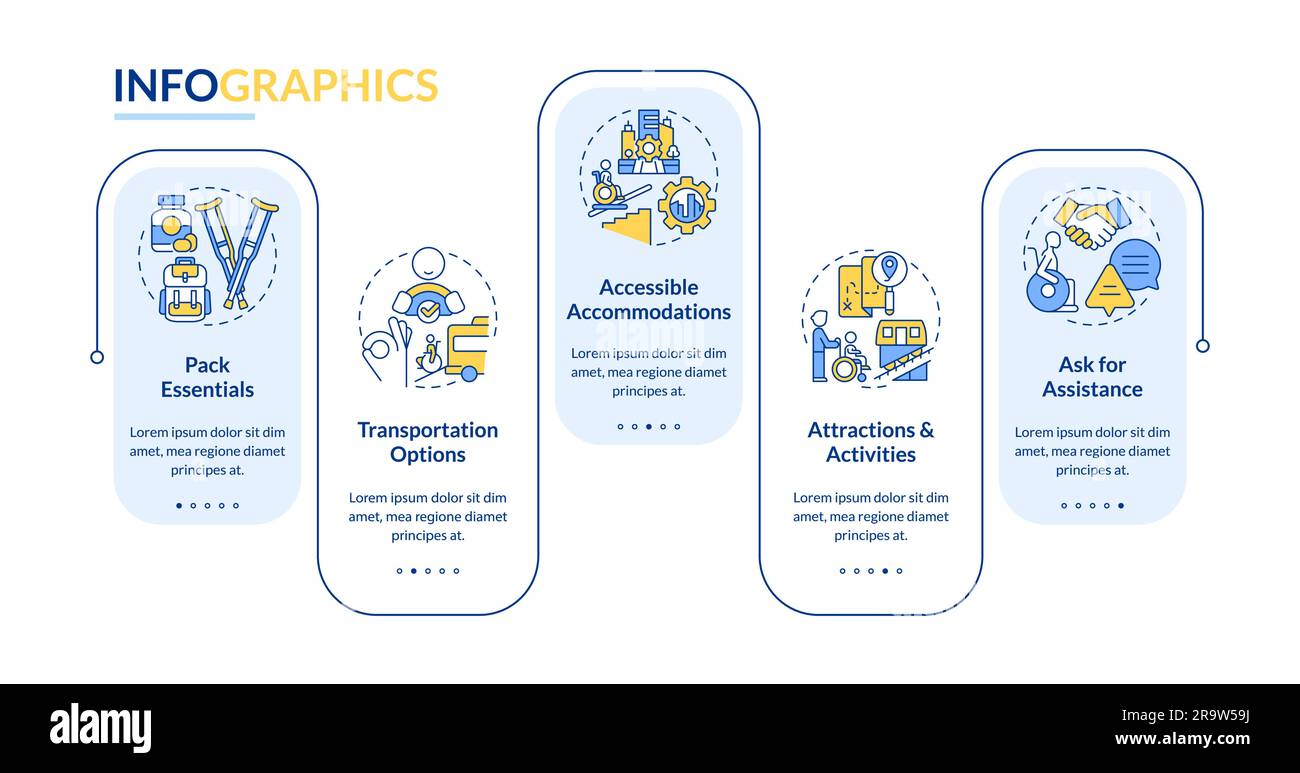 INFOGRAPHICS

Pack Essentials

Lorem ipsum dolor sit dim amet, mea regione diamet principes at.

Transportation Options

Lorem ipsum dolor sit dim amet, mea regione diamet principes at.

Accessible Accommodations

Lorem ipsum dolor sit dim amet, mea regione diamet principes at.

Attractions & Activities

Lorem ipsum dolor sit dim amet, mea regione diamet principes at.

Ask for Assistance

Lorem ipsum dolor sit dim amet, mea regione diamet principes at.

alamy

Image ID: 2R9W59J
www.alamy.com