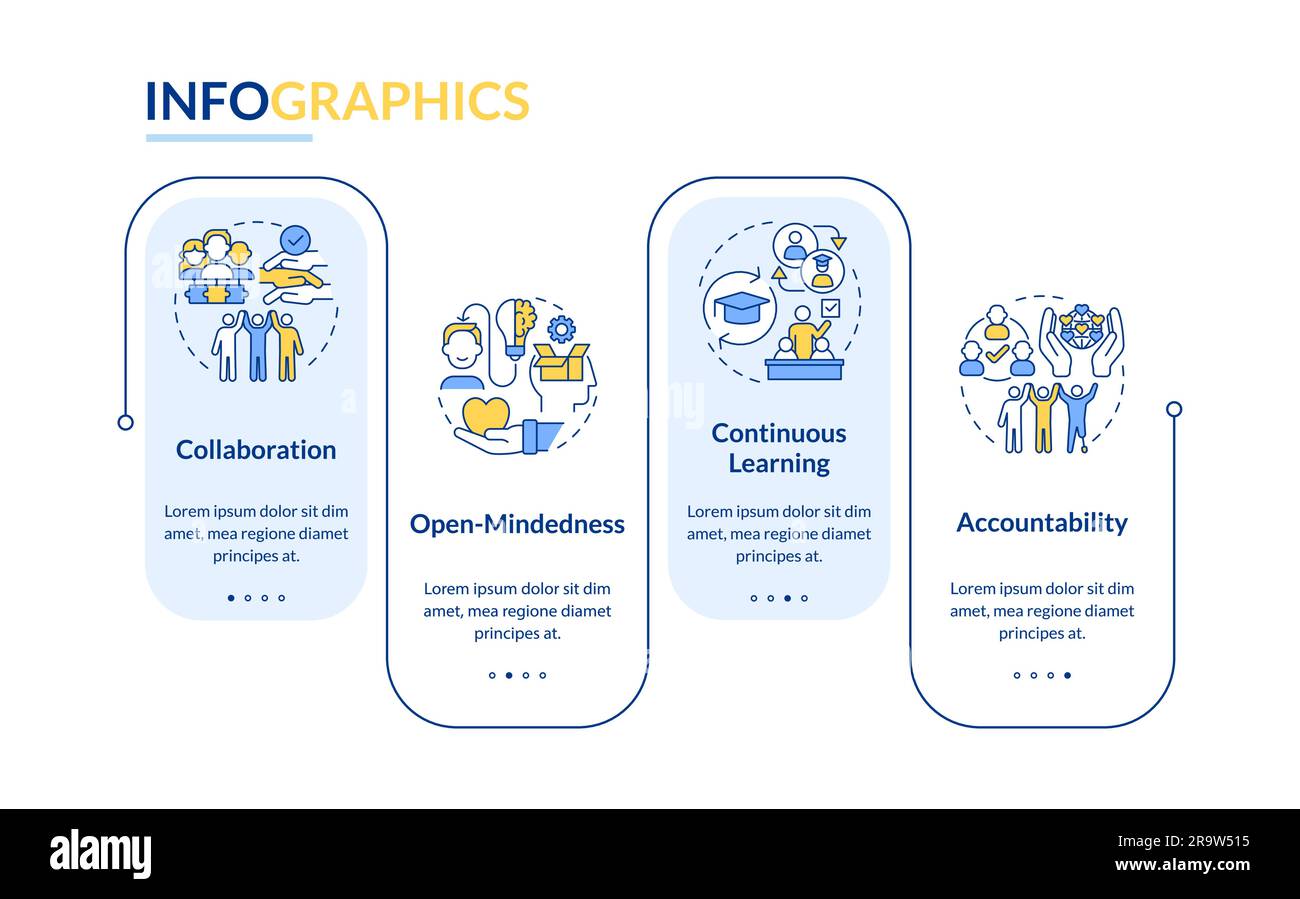 INFOGRAPHICS

Collaboration

Lorem ipsum dolor sit dim amet, mea regione diamet principes at.

Open-Mindedness

Lorem ipsum dolor sit dim amet, mea regione diamet principes at.

Continuous Learning

Lorem ipsum dolor sit dim amet, mea regione diamet principes at.

Accountability

Lorem ipsum dolor sit dim amet, mea regione diamet principes at.

alamy

Image ID: 2R9W515
www.alamy.com