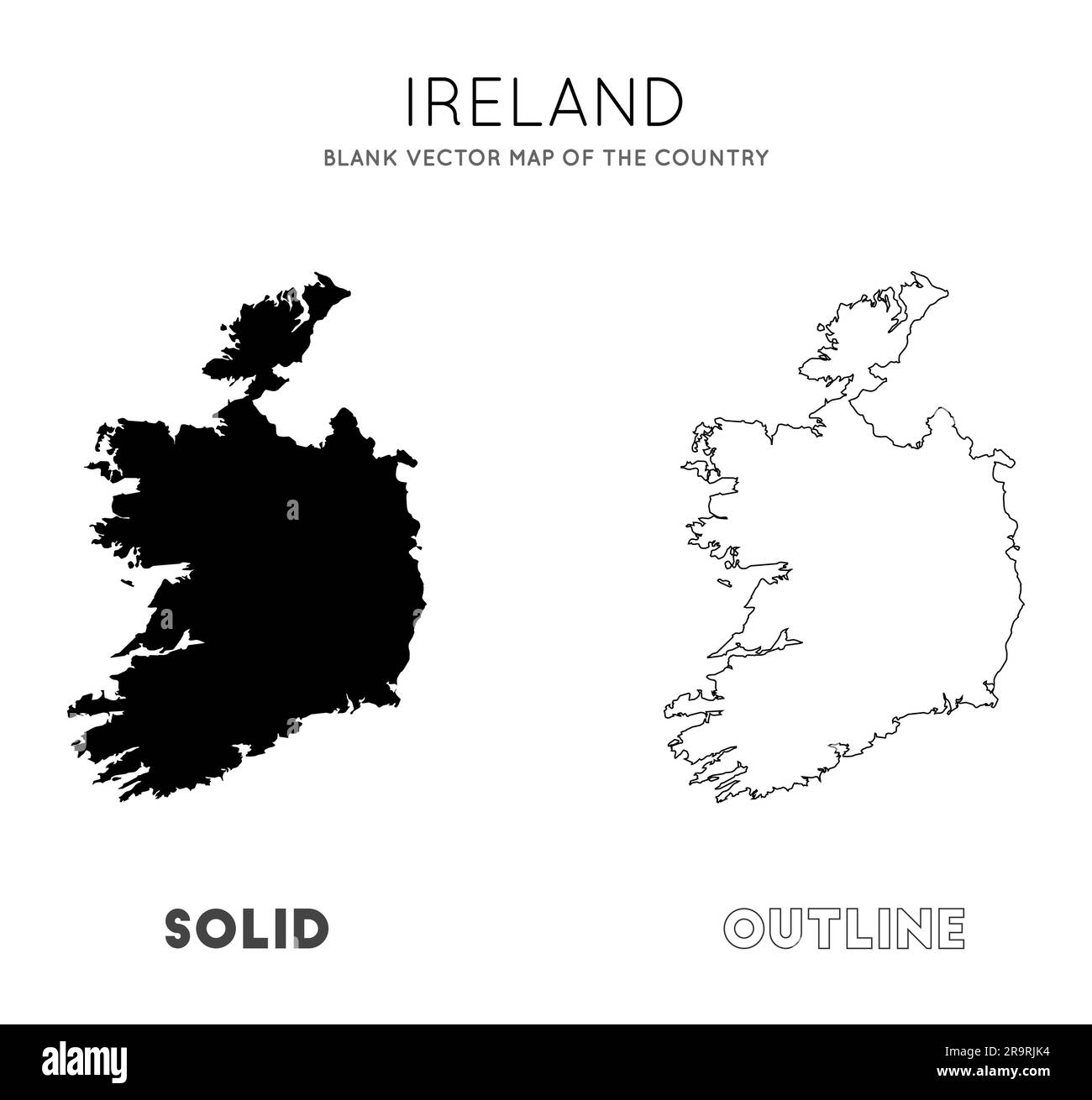 IRELAND
BLANK VECTOR MAP OF THE COUNTRY

SOLID

OUTLINE

alamy

a

a

a

Image ID: 2R9RJK4
www.alamy.com