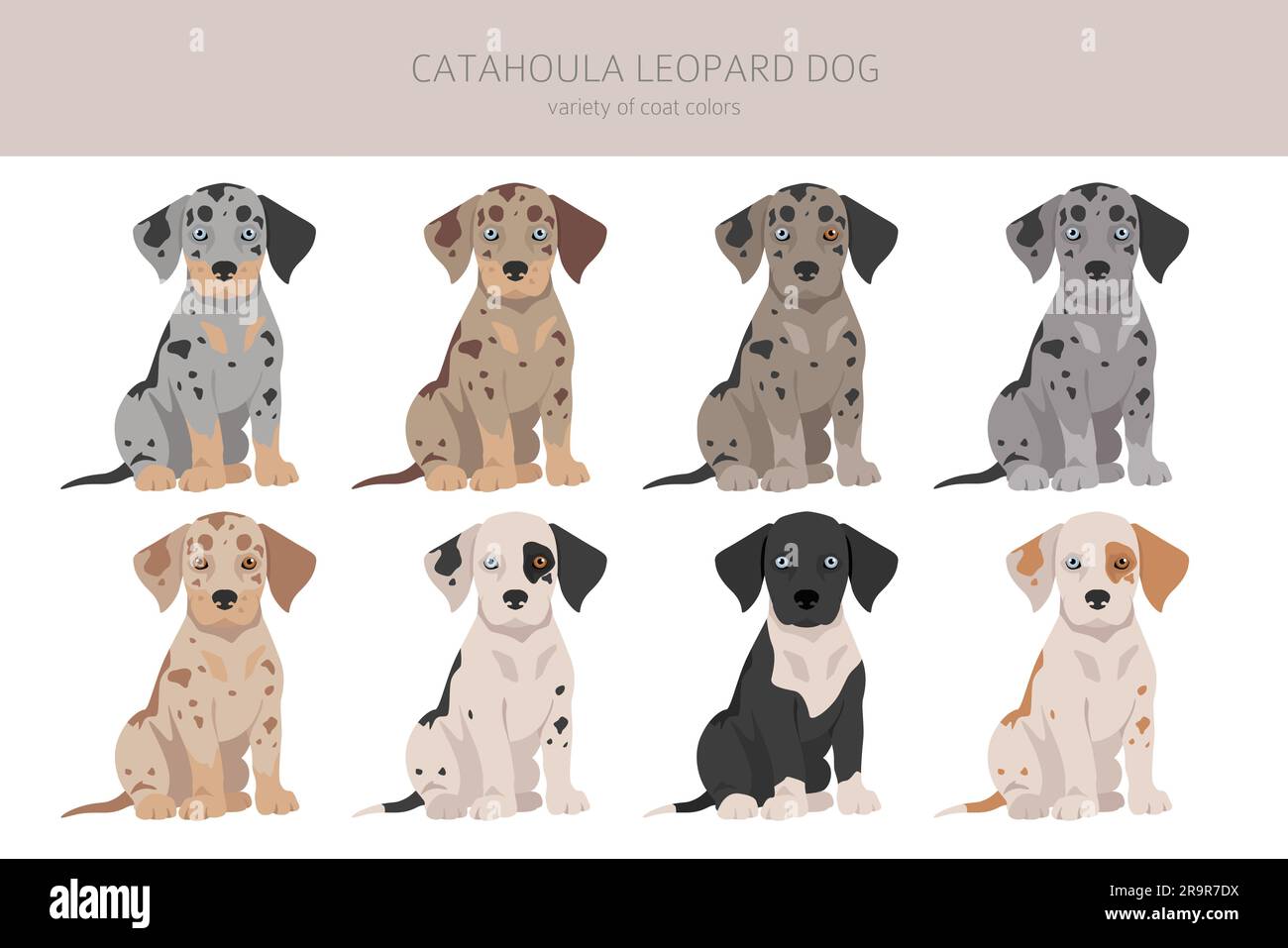 CATAHOULA LEOPARD DOG
variety of coat colors

alamy

Image ID: 2R9R7DX
www.alamy.com