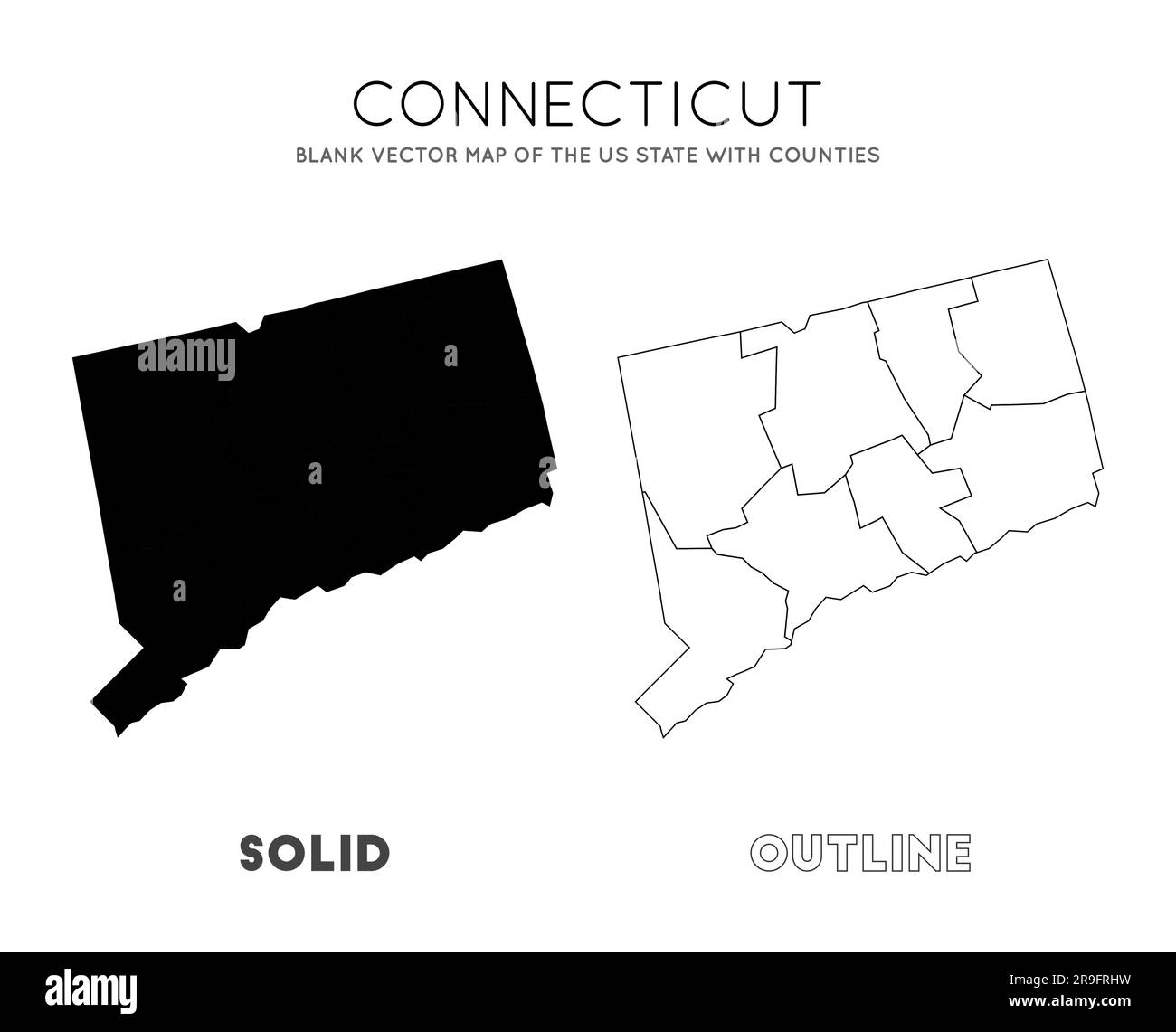 CONNECTICUT

BLANK VECTOR MAP OF THE US STATE WITH COUNTIES

alamy

a

a

a

a

SOLID

OUTLINE

alamy

Image ID: 2R9FRHW
www.alamy.com