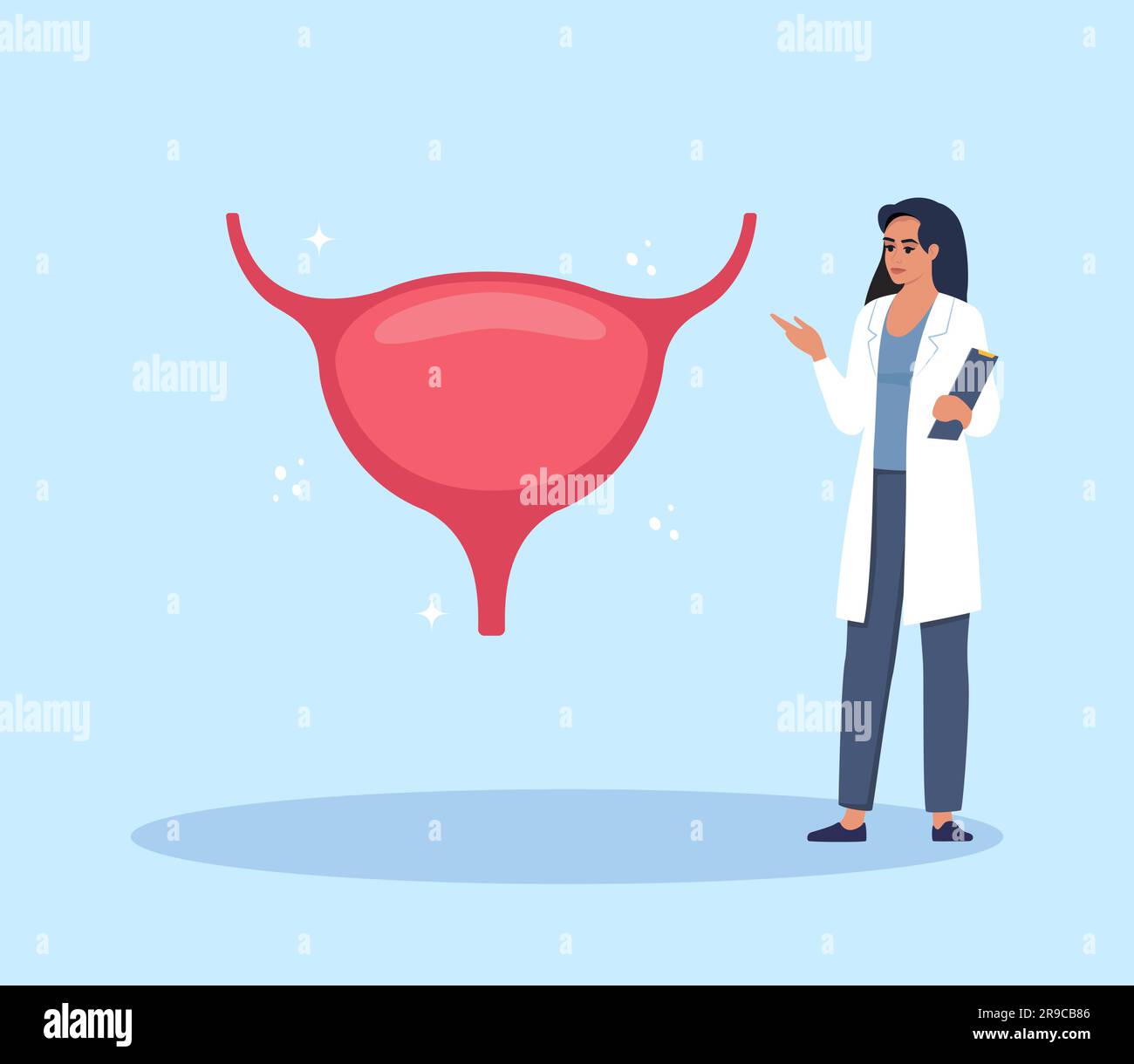 alamy

alamy

alamy

alamy

alamy

alamy

alamy

Image ID: 2R9CB86
www.alamy.com