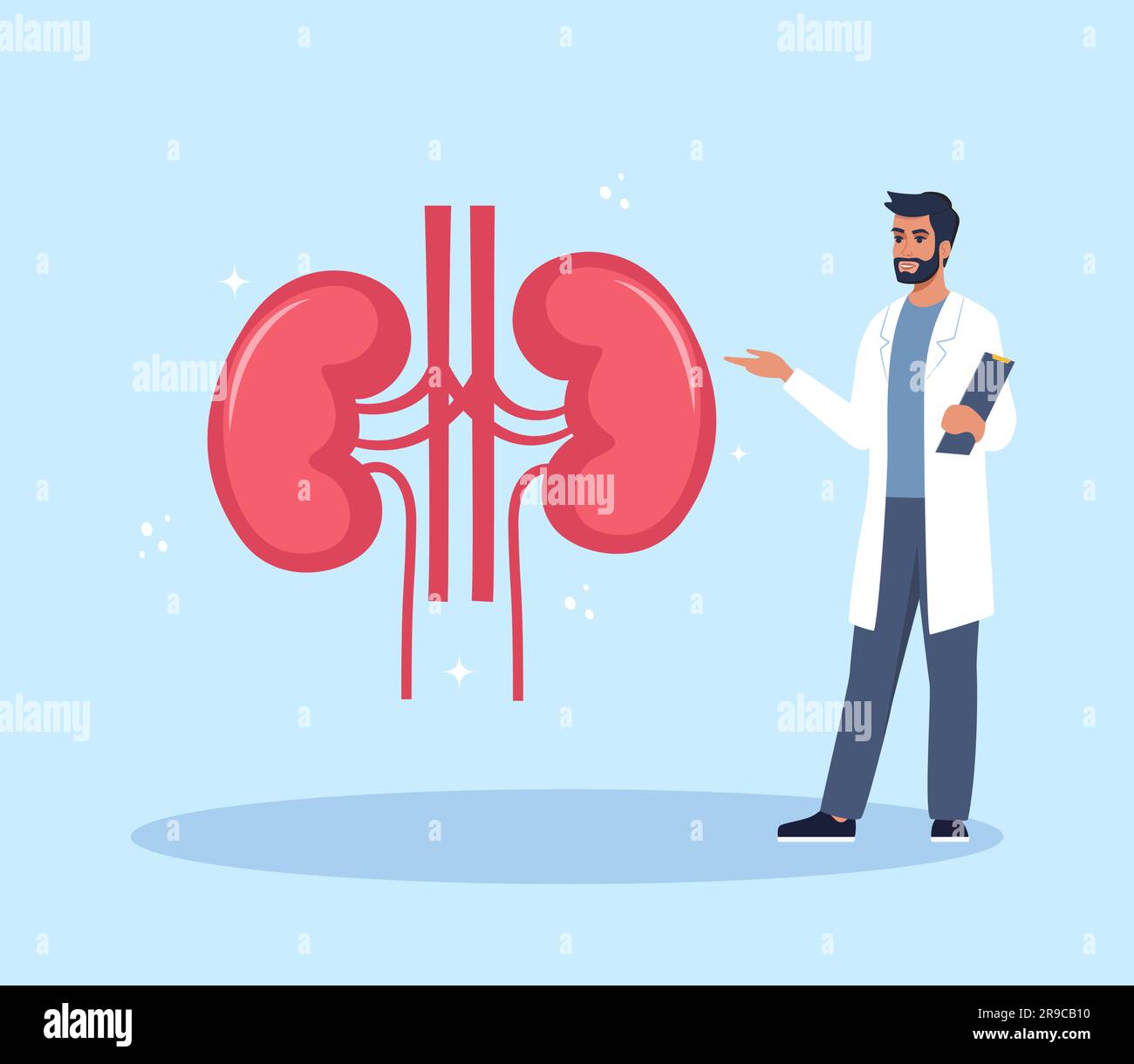 alamy

alamy

alamy

alamy

alamy

alamy

alamy

alamy

Image ID: 2R9CB10
www.alamy.com