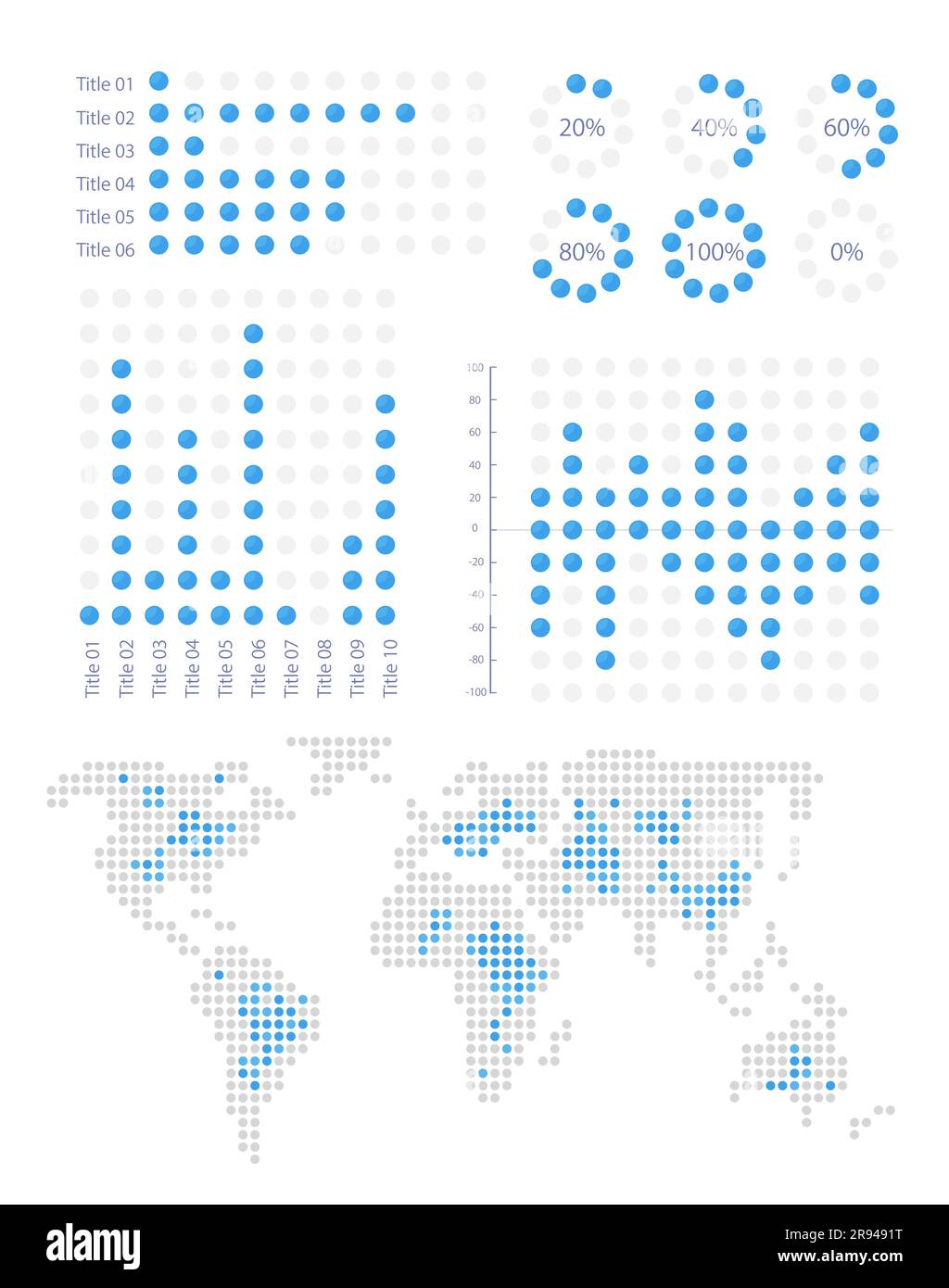 Title 01
Title 02
Title 03
Title 04
Title 05
Title 06

20%
40%
60%
80%
100%
0%

Title 01
Title 02
Title 03
Title 04
Title 05
Title 06
Title 07
Title 08
Title 09
Title 10

100
80
60
40
20
0
-20
-40
-60
-80
-100

alamy
2R9491T
www.alamy.com