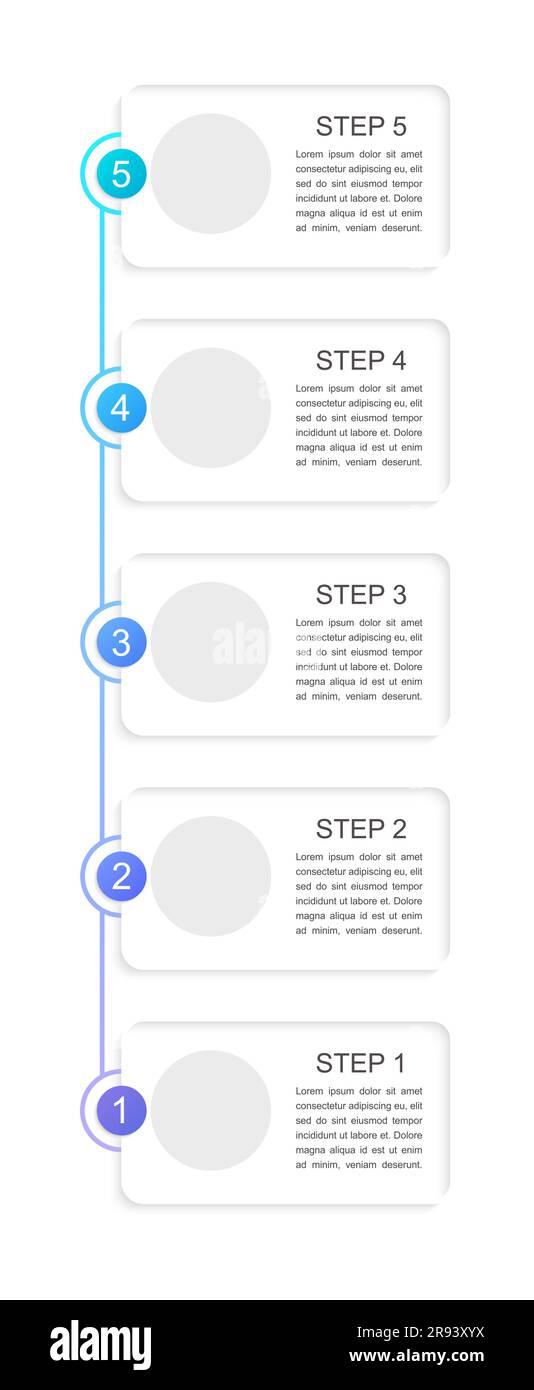 5

STEP 5

Lorem ipsum dolor sit amet consectetur adipiscing eu, elit sed do sint eiusmod tempor incididunt ut labore et. Dolore magna aliqua id est ut enim ad minim, veniam deserunt.

4

STEP 4

Lorem ipsum dolor sit amet consectetur adipiscing eu, elit sed do sint eiusmod tempor incididunt ut labore et. Dolore magna aliqua id est ut enim ad minim, veniam deserunt.

3

STEP 3

Lorem ipsum dolor sit amet consectetur adipiscing eu, elit sed do sint eiusmod tempor incididunt ut labore et. Dolore magna aliqua id est ut enim ad minim, veniam deserunt.

2

STEP 2

Lorem ipsum dolor sit amet consectetur adipiscing eu, elit sed do sint eiusmod tempor incididunt ut labore et. Dolore magna aliqua id est ut enim ad minim, veniam deserunt.

1

STEP 1

Lorem ipsum dolor sit amet consectetur adipiscing eu, elit sed do sint eiusmod tempor incididunt ut labore et. Dolore magna aliqua id est ut enim ad minim, veniam deserunt.

alamy

Image ID: 2R93XYX
www.alamy.com