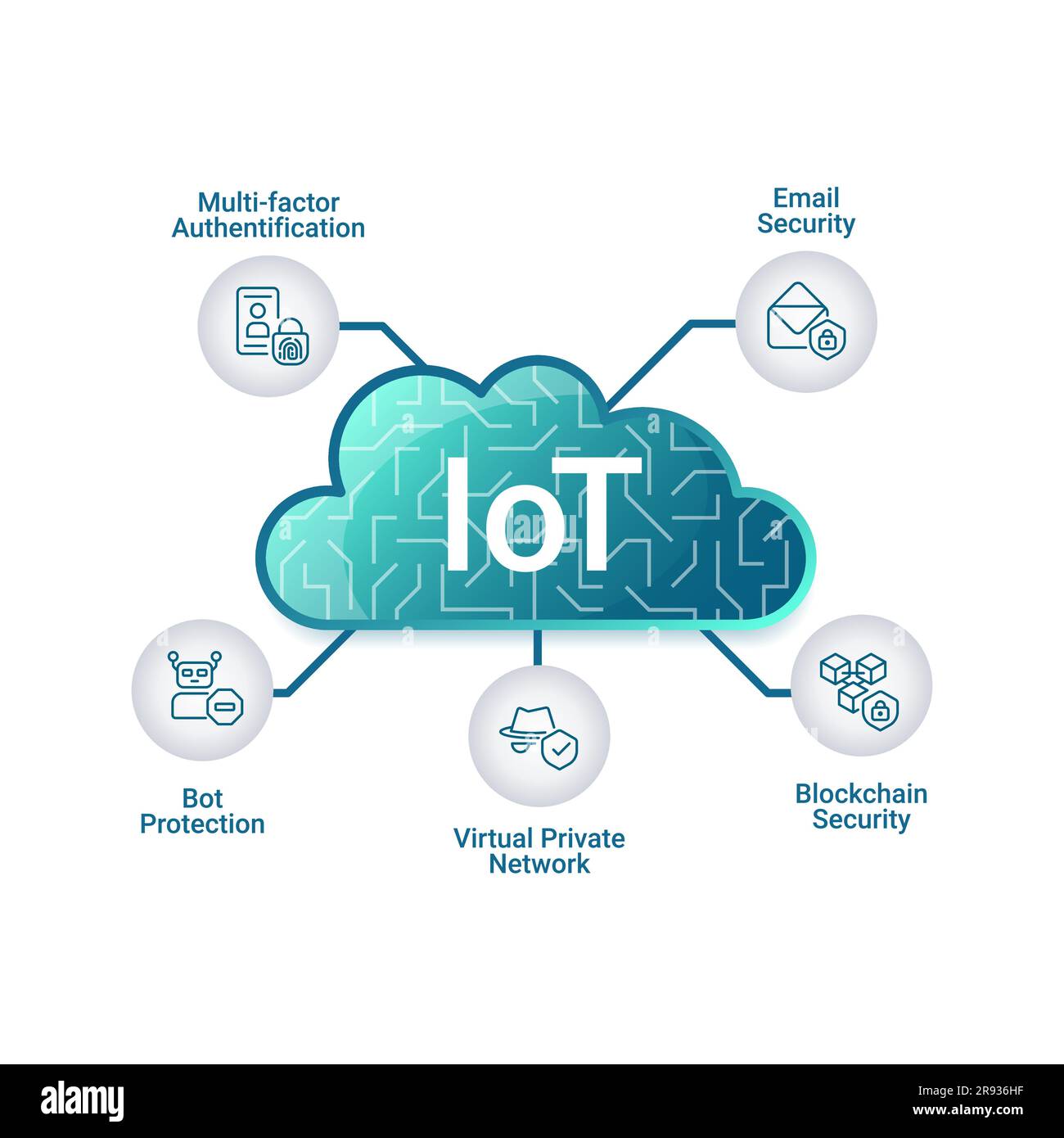 Multi-factor Authentification

Email Security

IoT

Bot Protection

Virtual Private Network

Blockchain Security

alamy

Image ID: 2R936HF
www.alamy.com