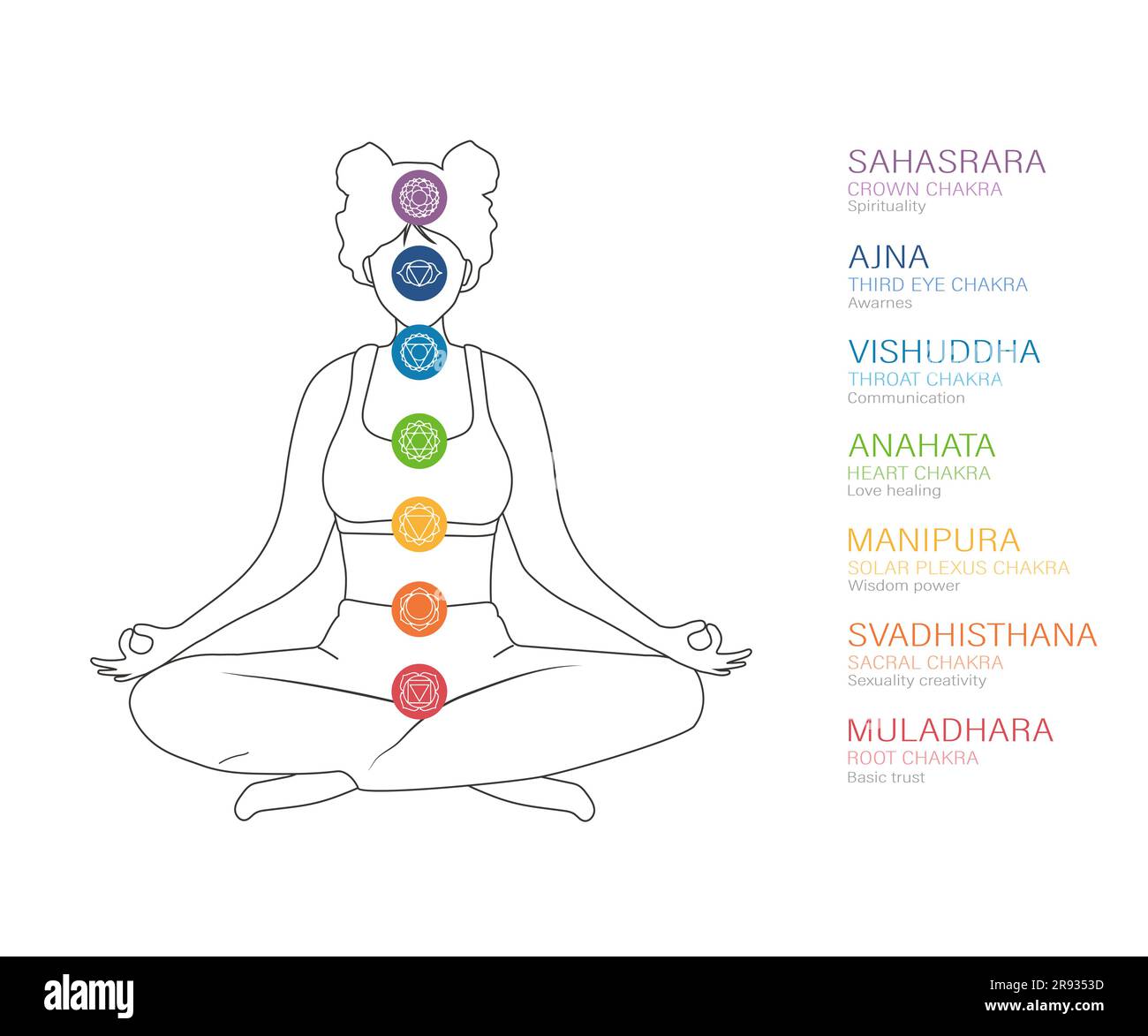 SAHASRARA
CROWN CHAKRA
Spirituality

AJNA
THIRD EYE CHAKRA
Awarnes

VISHUDDHA
THROAT CHAKRA
Communication

ANAHATA
HEART CHAKRA
Love healing

MANIPURA
SOLAR PLEXUS CHAKRA
Wisdom power

SVADHISTHANA
SACRAL CHAKRA
Sexuality creativity

MULADHARA
ROOT CHAKRA
Basic trust

alamy

Image ID: 2R9353D
www.alamy.com