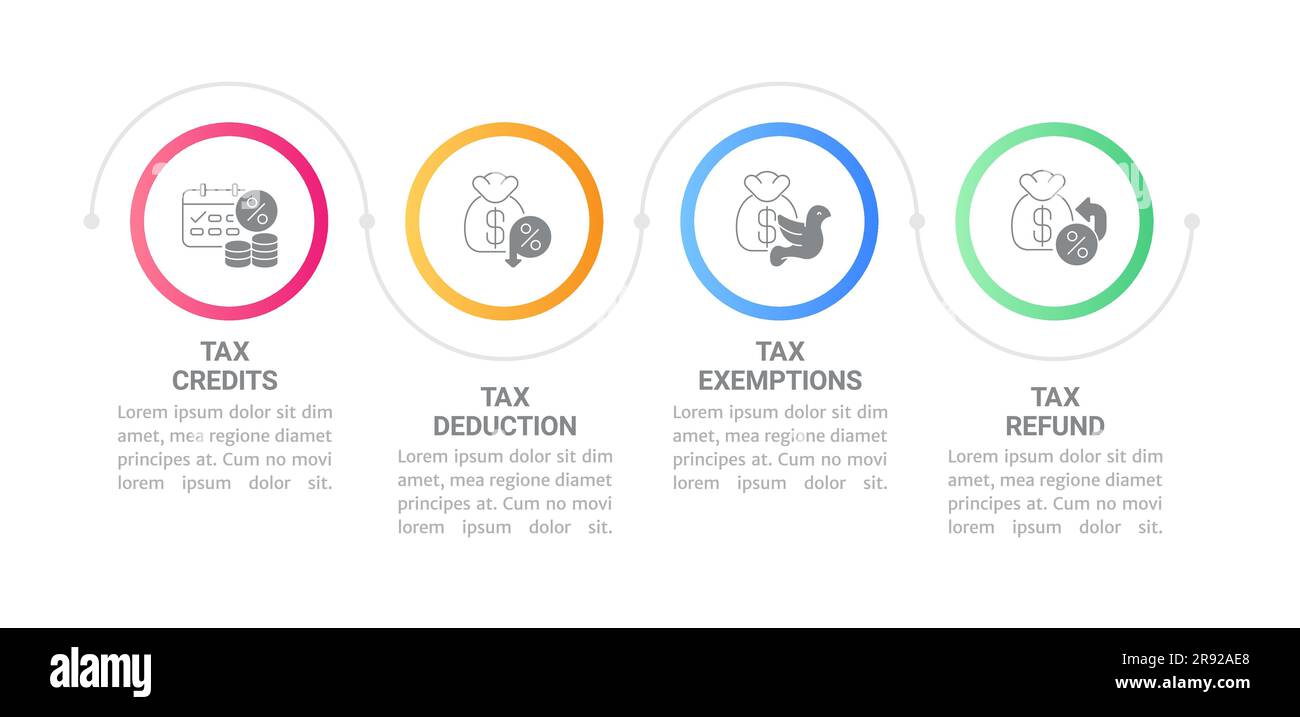 TAX CREDITS

Lorem ipsum dolor sit dim amet, mea regione diamet principes at. Cum no movi lorem ipsum dolor sit.

TAX DEDUCTION

Lorem ipsum dolor sit dim amet, mea regione diamet principes at. Cum no movi lorem ipsum dolor sit.

TAX EXEMPTIONS

Lorem ipsum dolor sit dim amet, mea regione diamet principes at. Cum no movi lorem ipsum dolor sit.

TAX REFUND

Lorem ipsum dolor sit dim amet, mea regione diamet principes at. Cum no movi lorem ipsum dolor sit.

alamy

Image ID: 2R92AE8
www.alamy.com