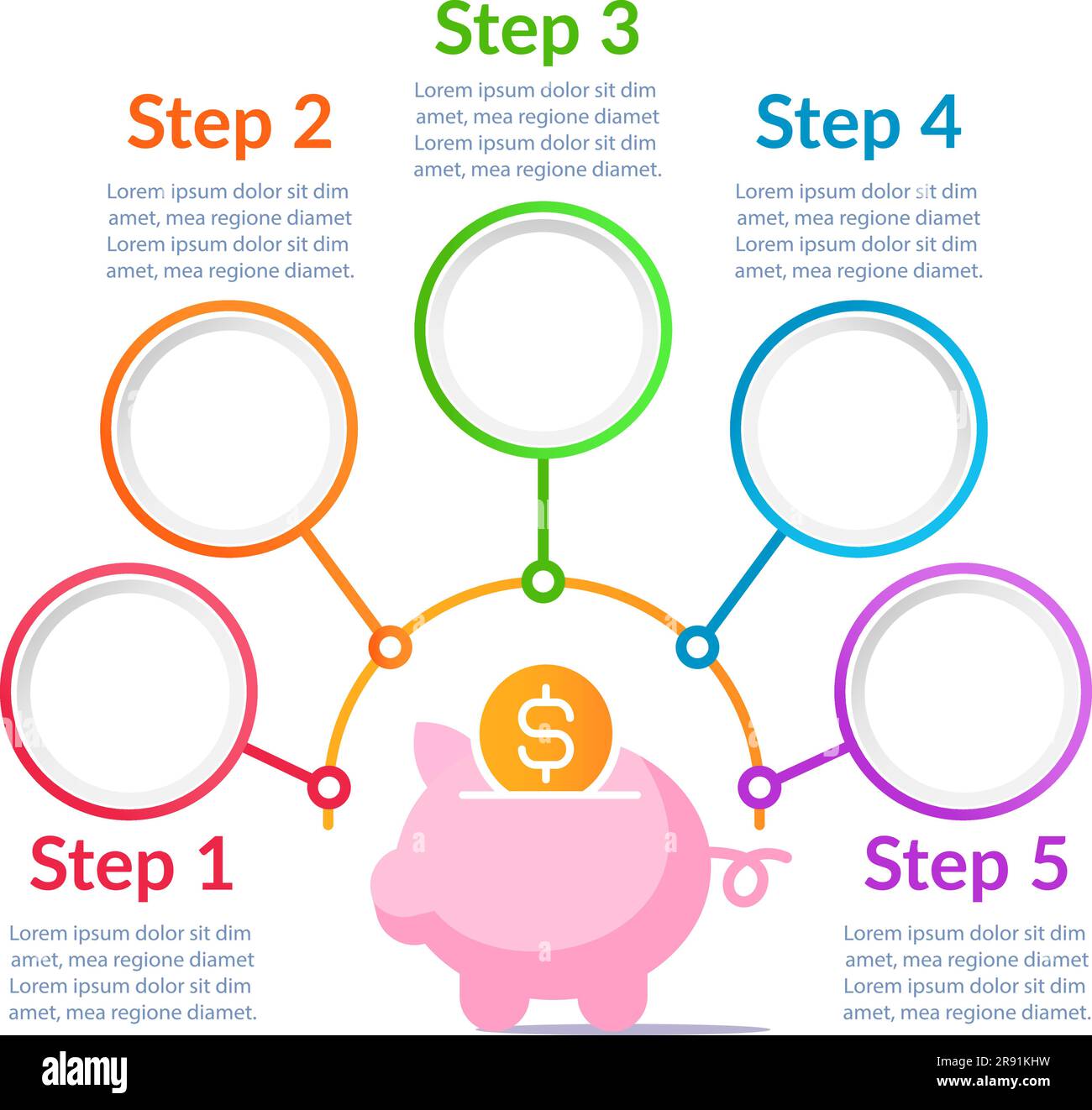 Step 3

Lorem ipsum dolor sit dim amet, mea regione diamet Lorem ipsum dolor sit dim amet, mea regione diamet.

Step 2

Lorem ipsum dolor sit dim amet, mea regione diamet Lorem ipsum dolor sit dim amet, mea regione diamet.

Step 4

Lorem ipsum dolor sit dim amet, mea regione diamet Lorem ipsum dolor sit dim amet, mea regione diamet.

$

Step 1

Lorem ipsum dolor sit dim amet, mea regione diamet Lorem ipsum dolor sit dim amet, mea regione diamet.

Step 5

Lorem ipsum dolor sit dim amet, mea regione diamet Lorem ipsum dolor sit dim amet, mea regione diamet.

alamy

Image ID: 2R91KHW
www.alamy.com