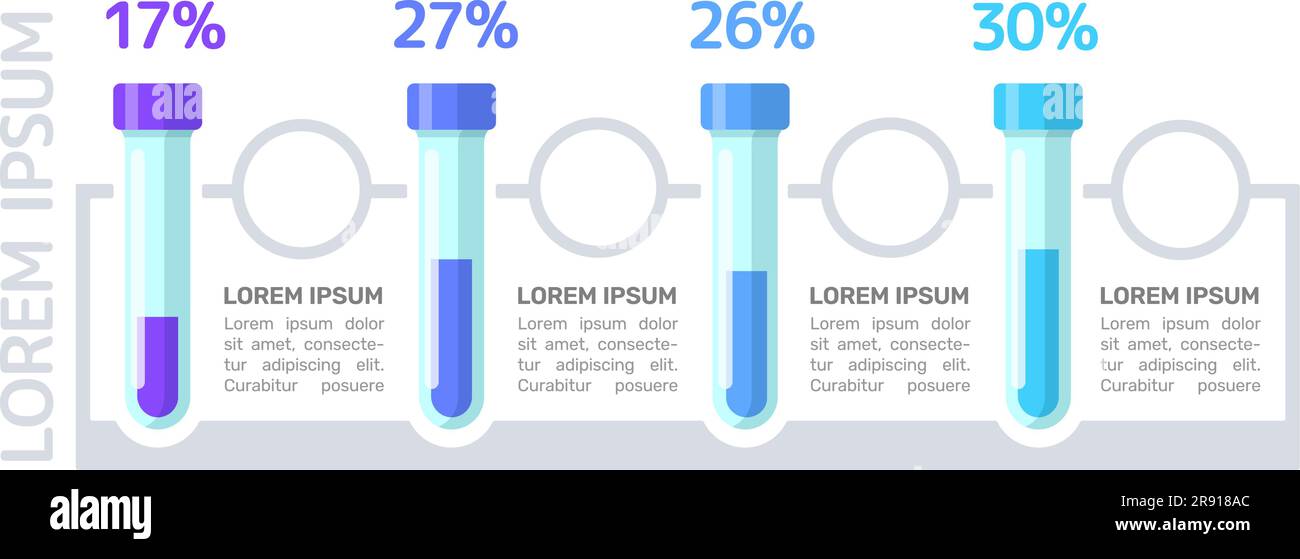 LOREM IPSUM

17%

LOREM IPSUM

Lorem ipsum dolor sit amet, consectetur adipiscing elit. Curabitur posuere

27%

LOREM IPSUM

Lorem ipsum dolor sit amet, consectetur adipiscing elit. Curabitur posuere

26%

LOREM IPSUM

Lorem ipsum dolor sit amet, consectetur adipiscing elit. Curabitur posuere

30%

LOREM IPSUM

Lorem ipsum dolor sit amet, consectetur adipiscing elit. Curabitur posuere

alamy

2R918AC
www.alamy.com