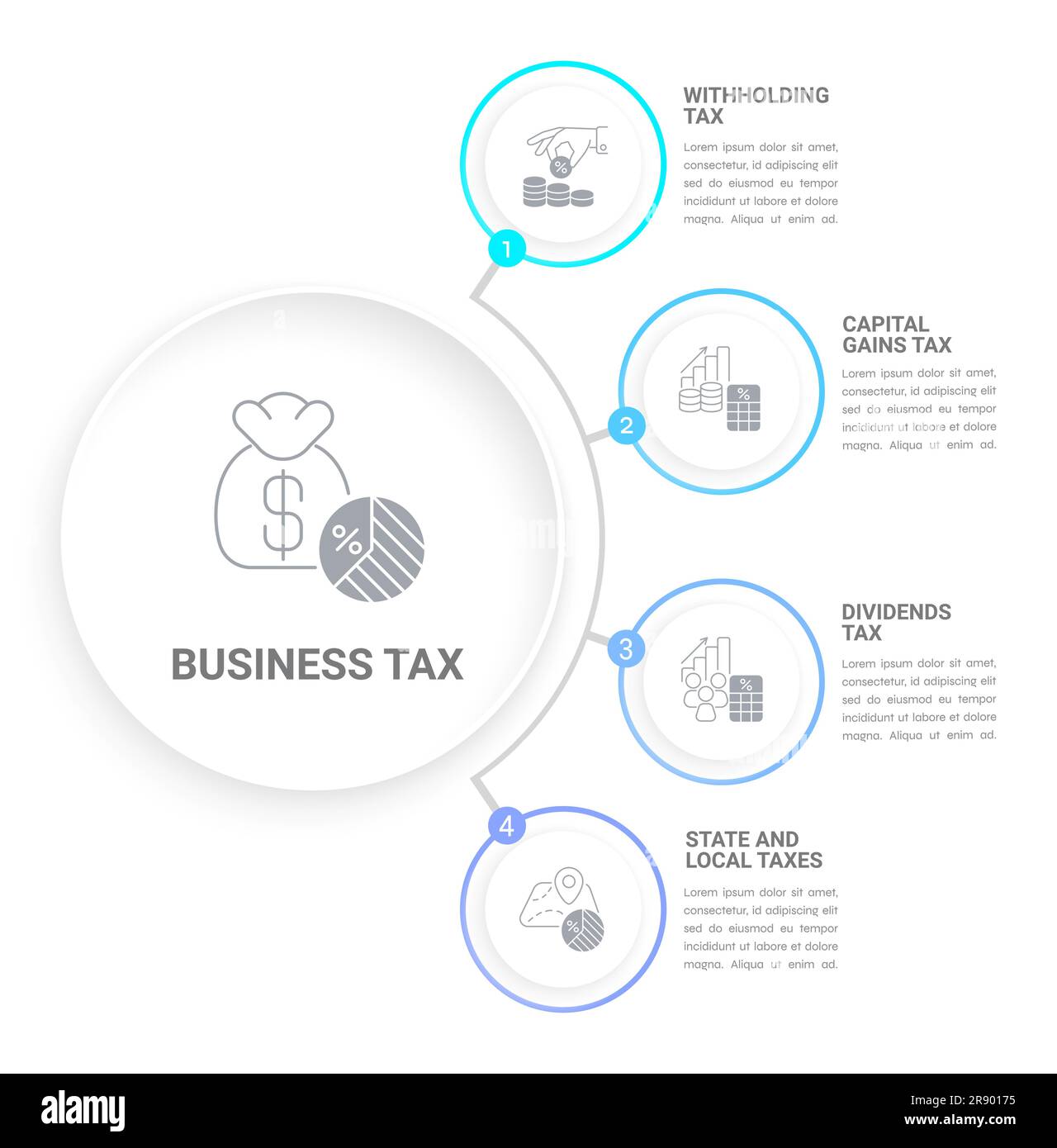 BUSINESS TAX

1

WITHHOLDING TAX

Lorem ipsum dolor sit amet, consectetur, id adipiscing elit sed do eiusmod eu tempor incididunt ut labore et dolore magna. Aliqua ut enim ad.

2

CAPITAL GAINS TAX

Lorem ipsum dolor sit amet, consectetur, id adipiscing elit sed do eiusmod eu tempor incididunt ut labore et dolore magna. Aliqua ut enim ad.

3

DIVIDENDS TAX

Lorem ipsum dolor sit amet, consectetur, id adipiscing elit sed do eiusmod eu tempor incididunt ut labore et dolore magna. Aliqua ut enim ad.

4

STATE AND LOCAL TAXES

Lorem ipsum dolor sit amet, consectetur, id adipiscing elit sed do eiusmod eu tempor incididunt ut labore et dolore magna. Aliqua ut enim ad.

alamy

Image ID: 2R90175
www.alamy.com