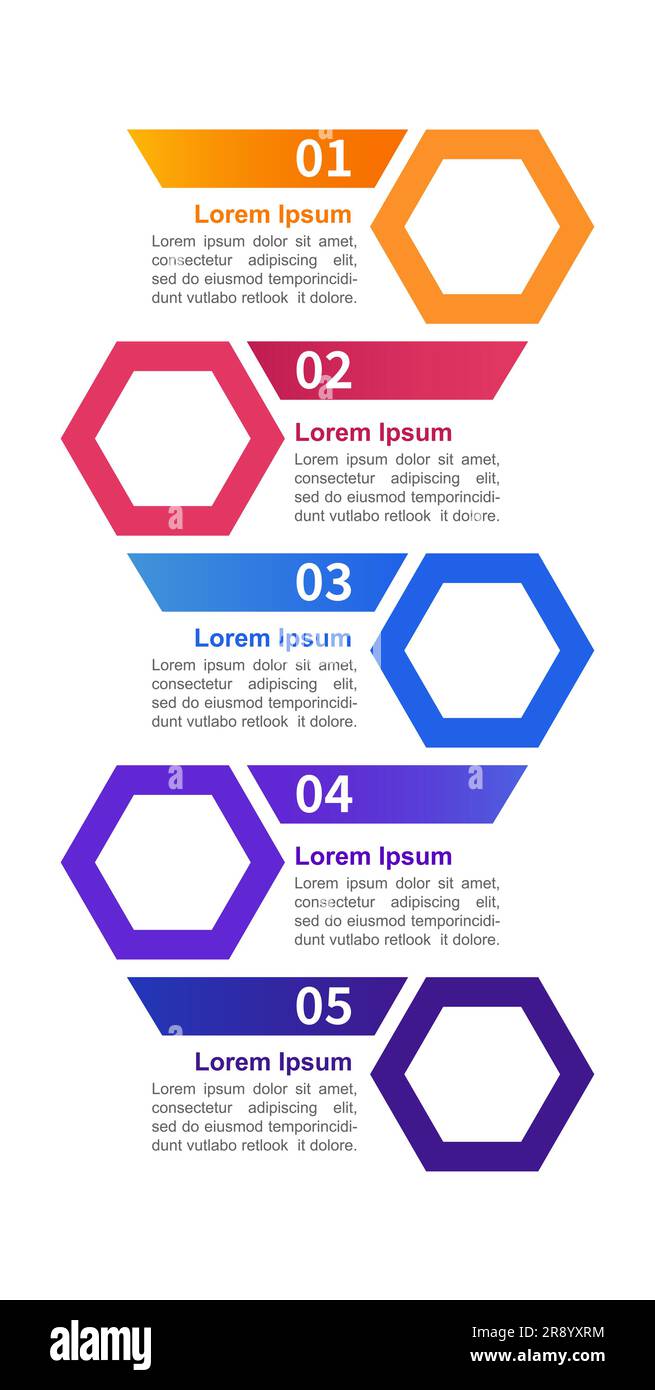 01

Lorem Ipsum

Lorem ipsum dolor sit amet, consectetur adipiscing elit, sed do eiusmod temporincididunt vutlabo retlook it dolore.

02

Lorem Ipsum

Lorem ipsum dolor sit amet, consectetur adipiscing elit, sed do eiusmod temporincididunt vutlabo retlook it dolore.

03

Lorem Ipsum

Lorem ipsum dolor sit amet, consectetur adipiscing elit, sed do eiusmod temporincididunt vutlabo retlook it dolore.

04

Lorem Ipsum

Lorem ipsum dolor sit amet, consectetur adipiscing elit, sed do eiusmod temporincididunt vutlabo retlook it dolore.

05

Lorem Ipsum

Lorem ipsum dolor sit amet, consectetur adipiscing elit, sed do eiusmod temporincididunt vutlabo retlook it dolore.

alamy

Image ID: 2R8YXRM
www.alamy.com