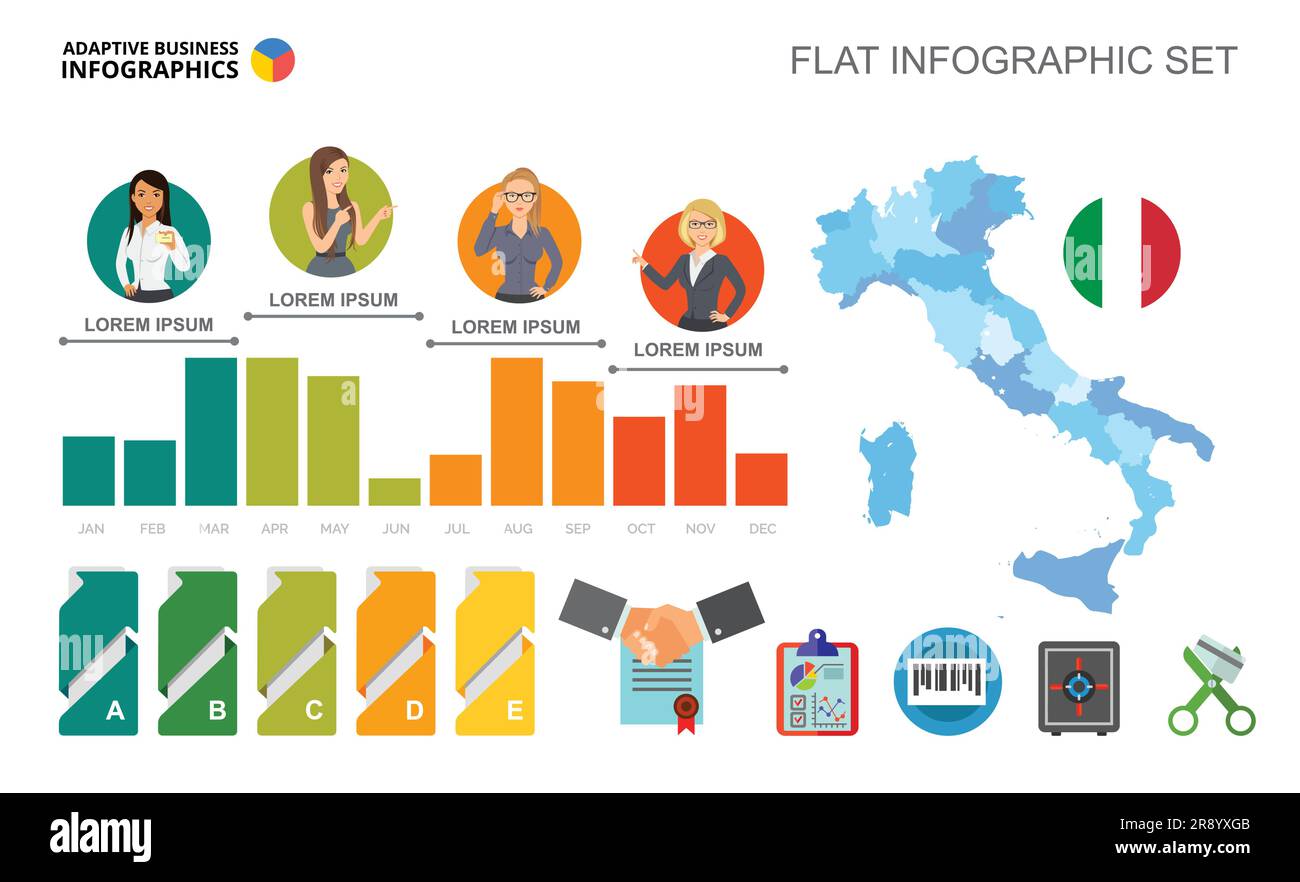 ADAPTIVE BUSINESS INFOGRAPHICS

FLAT INFOGRAPHIC SET

LOREM IPSUM

LOREM IPSUM

LOREM IPSUM

LOREM IPSUM

JAN FEB MAR APR MAY JUN JUL AUG SEP OCT NOV DEC

A B C D E

alamy

Image ID: 2R8YXGB
www.alamy.com