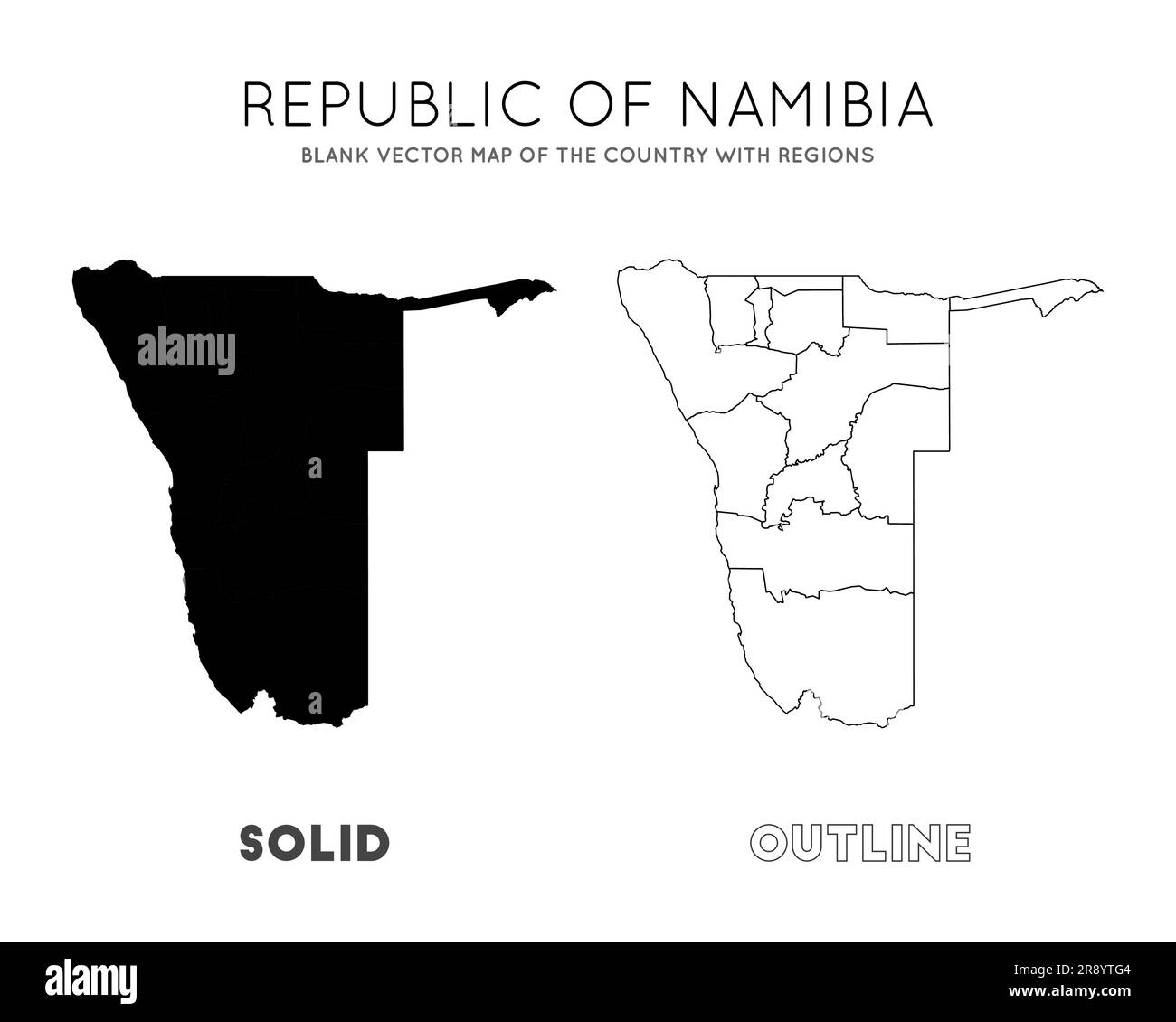 REPUBLIC OF NAMIBIA

BLANK VECTOR MAP OF THE COUNTRY WITH REGIONS

alamy

a

a

SOLID

OUTLINE

alamy

Image ID: 2R8YTG4
www.alamy.com