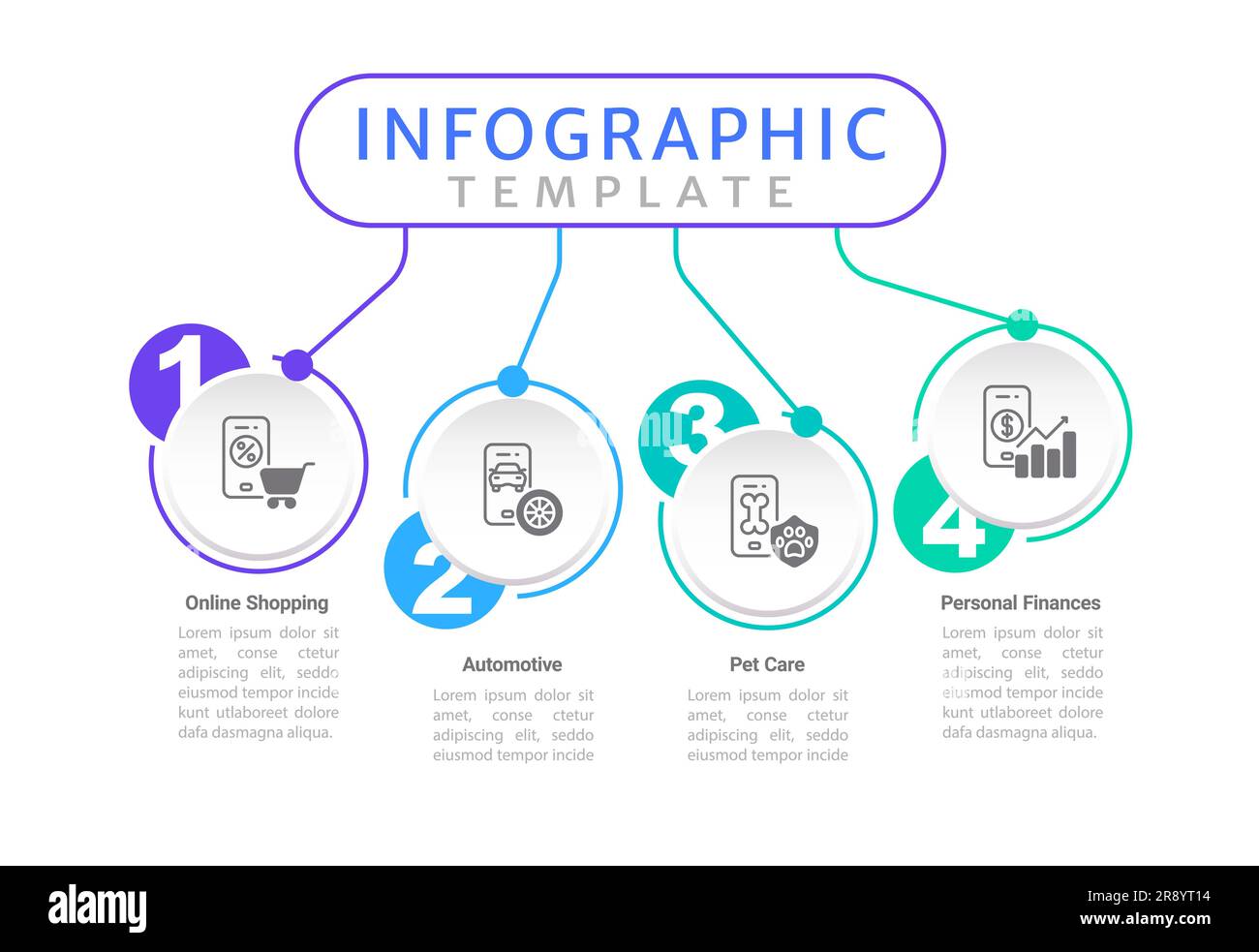 INFOGRAPHIC
TEMPLATE

1

Online Shopping

Lorem ipsum dolor sit amet, conse ctetur adipiscing elit, seddo eiusmod tempor incide kunt utlaboreet dolore dafa dasmagna aliqua.

2

Automotive

Lorem ipsum dolor sit amet, conse ctetur adipiscing elit, seddo eiusmod tempor incide

3

Pet Care

Lorem ipsum dolor sit amet, conse ctetur adipiscing elit, seddo eiusmod tempor incide

4

Personal Finances

Lorem ipsum dolor sit amet, conse ctetur adipiscing elit, seddo eiusmod tempor incide kunt utlaboreet dolore dafa dasmagna aliqua.

alamy

Image ID: 2R8YT14
www.alamy.com