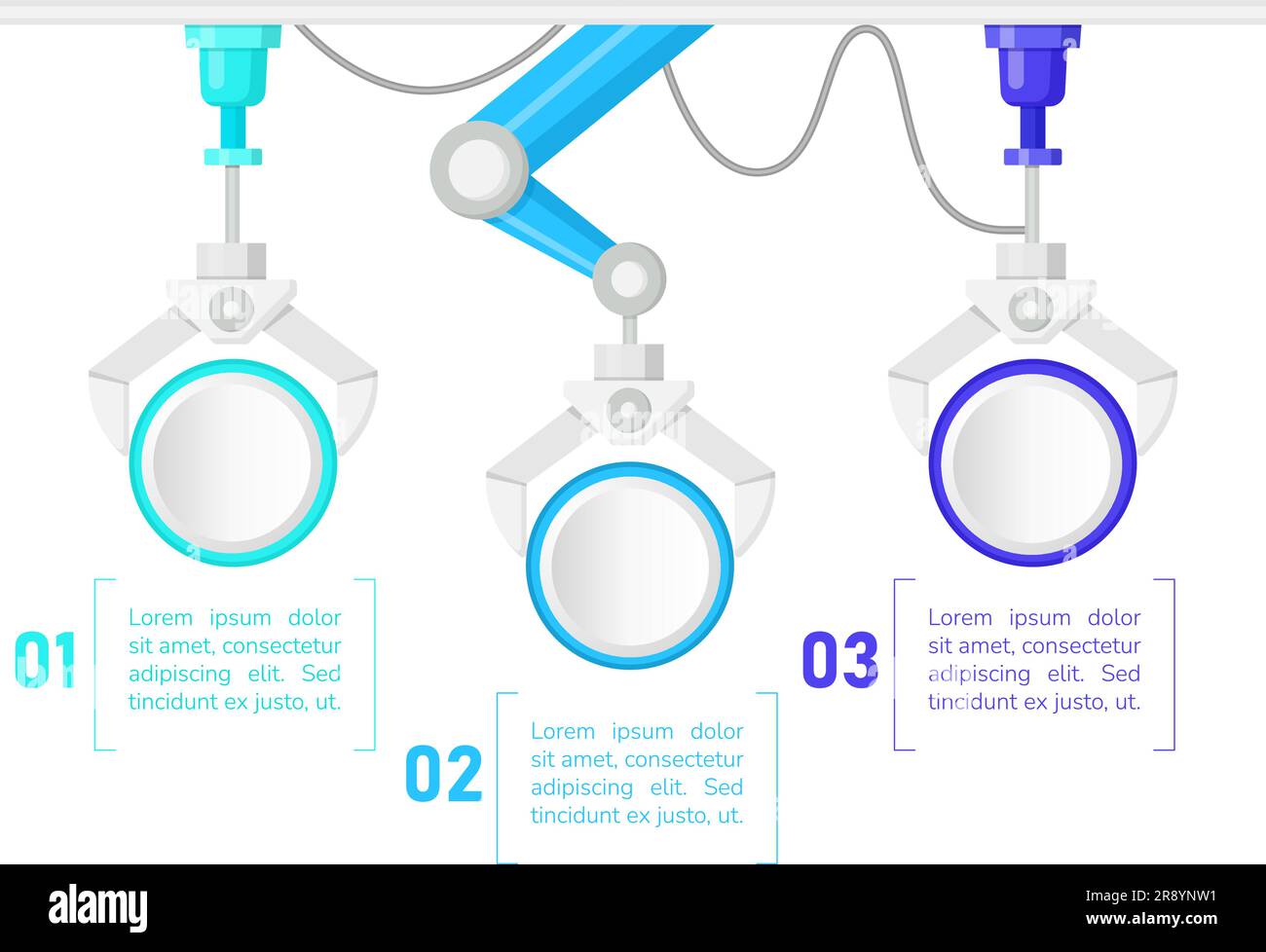 01

Lorem ipsum dolor sit amet, consectetur adipiscing elit. Sed tincidunt ex justo, ut.

02

Lorem ipsum dolor sit amet, consectetur adipiscing elit. Sed tincidunt ex justo, ut.

03

Lorem ipsum dolor sit amet, consectetur adipiscing elit. Sed tincidunt ex justo, ut.

alamy

Image ID: 2R8YNW1
www.alamy.com