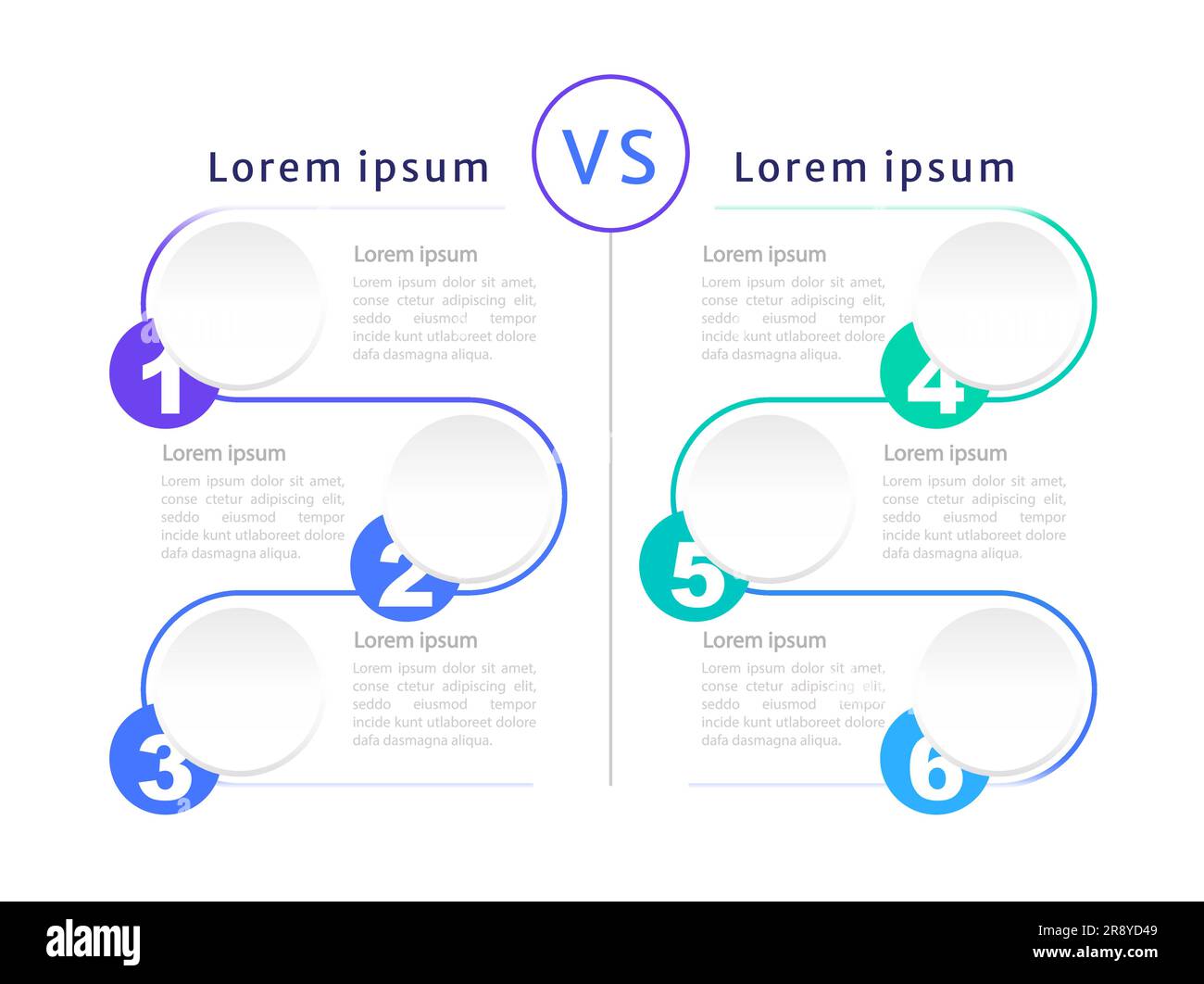 Lorem ipsum

VS

Lorem ipsum

1

Lorem ipsum

Lorem ipsum dolor sit amet, conse ctetur adipiscing elit, seddo eiusmod tempor incide kunt utlaboreet dolore dafa dasmagna aliqua.

2

Lorem ipsum

Lorem ipsum dolor sit amet, conse ctetur adipiscing elit, seddo eiusmod tempor incide kunt utlaboreet dolore dafa dasmagna aliqua.

3

Lorem ipsum

Lorem ipsum dolor sit amet, conse ctetur adipiscing elit, seddo eiusmod tempor incide kunt utlaboreet dolore dafa dasmagna aliqua.

4

Lorem ipsum

Lorem ipsum dolor sit amet, conse ctetur adipiscing elit, seddo eiusmod tempor incide kunt utlaboreet dolore dafa dasmagna aliqua.

5

Lorem ipsum

Lorem ipsum dolor sit amet, conse ctetur adipiscing elit, seddo eiusmod tempor incide kunt utlaboreet dolore dafa dasmagna aliqua.

6

Lorem ipsum

Lorem ipsum dolor sit amet, conse ctetur adipiscing elit, seddo eiusmod tempor incide kunt utlaboreet dolore dafa dasmagna aliqua.

alamy

Image ID: 2R8YD49
www.alamy.com