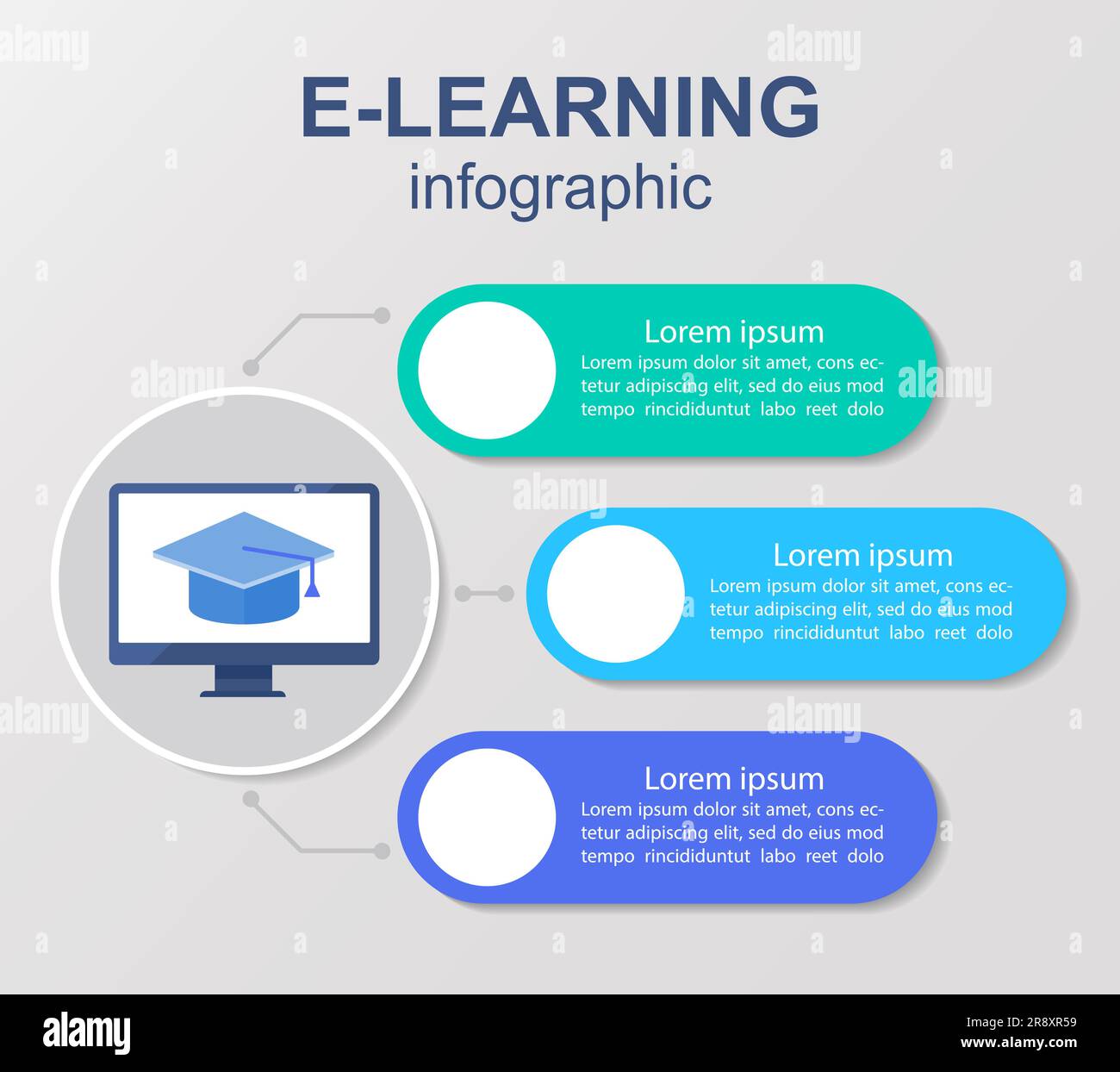 E-LEARNING
infographic

Lorem ipsum
Lorem ipsum dolor sit amet, cons ectetur adipiscing elit, sed do eius mod tempo rincididuntut labo reet dolo

Lorem ipsum
Lorem ipsum dolor sit amet, cons ectetur adipiscing elit, sed do eius mod tempo rincididuntut labo reet dolo

Lorem ipsum
Lorem ipsum dolor sit amet, cons ectetur adipiscing elit, sed do eius mod tempo rincididuntut labo reet dolo

alamy

Image ID: 2R8XR59
www.alamy.com