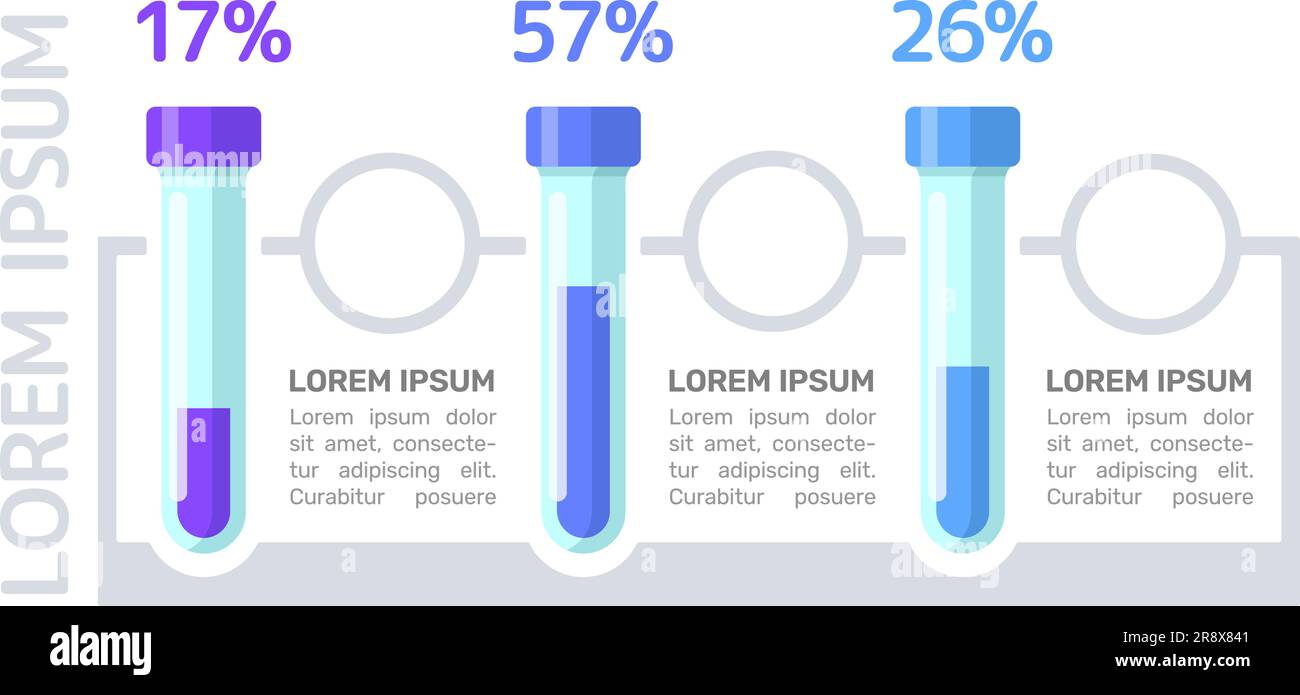 LOREM IPSUM

17%

LOREM IPSUM

Lorem ipsum dolor sit amet, consectetur adipiscing elit. Curabitur posuere

57%

LOREM IPSUM

Lorem ipsum dolor sit amet, consectetur adipiscing elit. Curabitur posuere

26%

LOREM IPSUM

Lorem ipsum dolor sit amet, consectetur adipiscing elit. Curabitur posuere

alamy

Image ID: 2R8X841
www.alamy.com