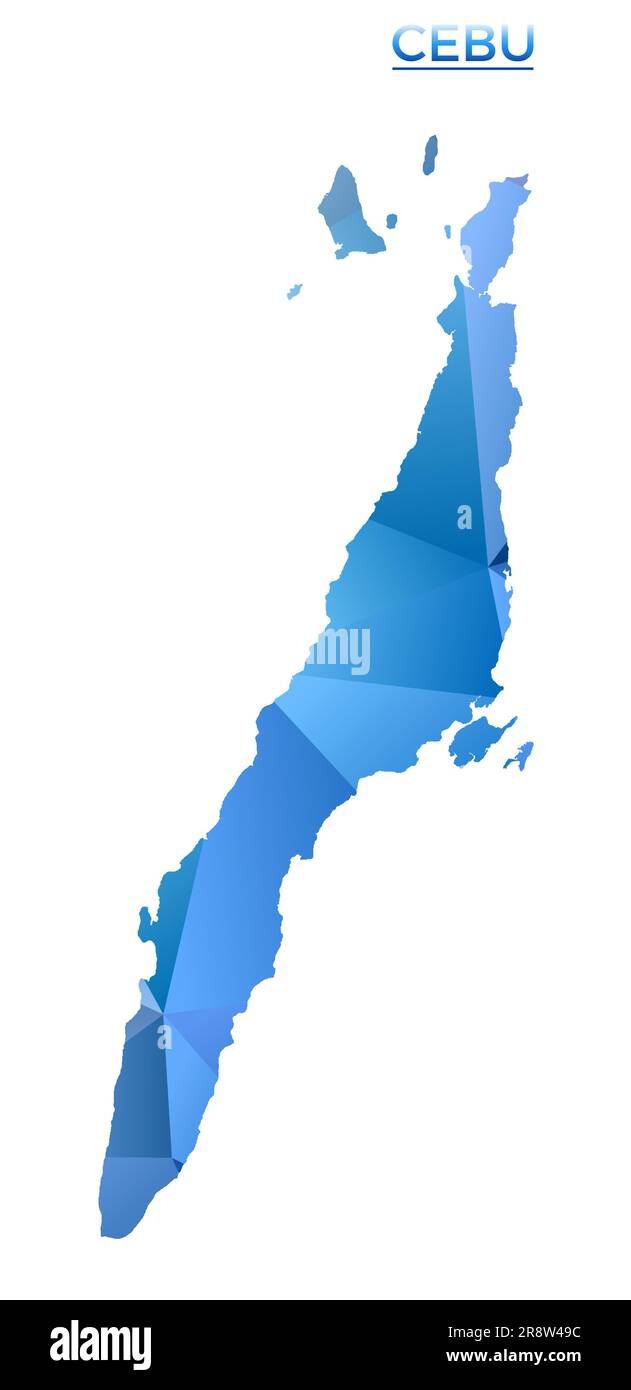 CEBU

a

alamy

a

alamy

Image ID: 2R8W49C
www.alamy.com