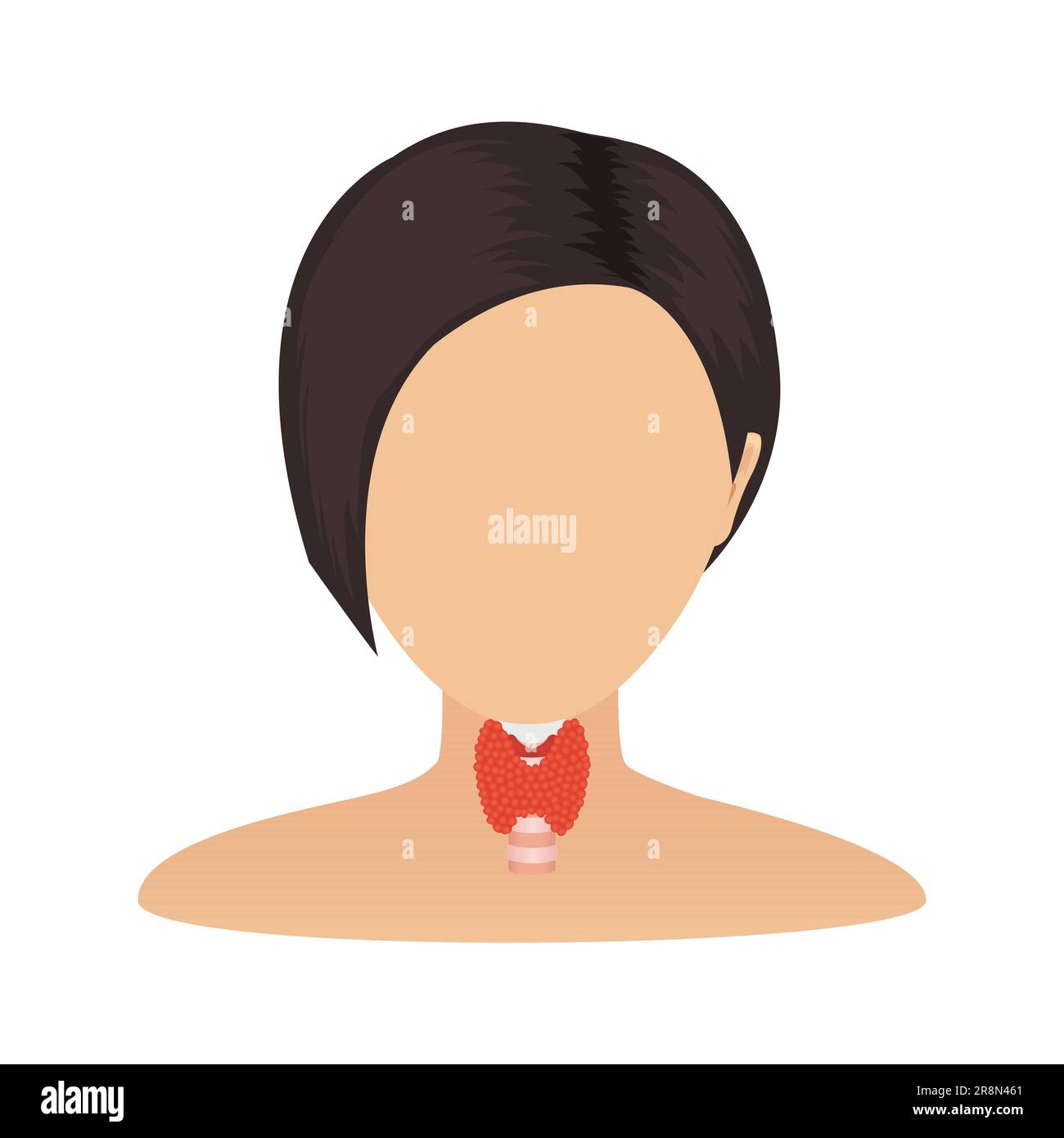 alamy

alamy

Image ID: 2R8N461
www.alamy.com