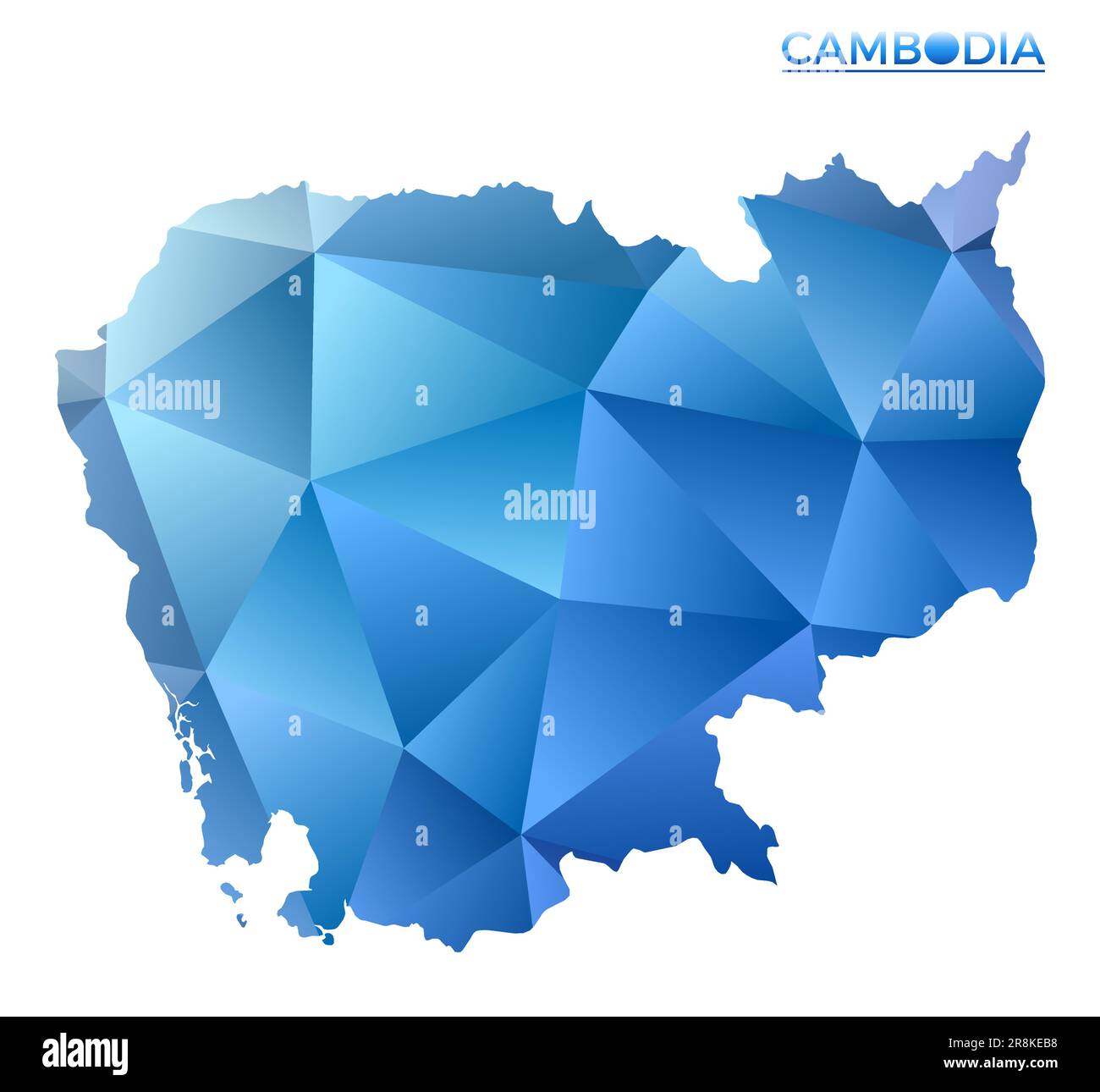 CAMBODIA

alamy

alamy

alamy

alamy

Image ID: 2R8KEB8
www.alamy.com