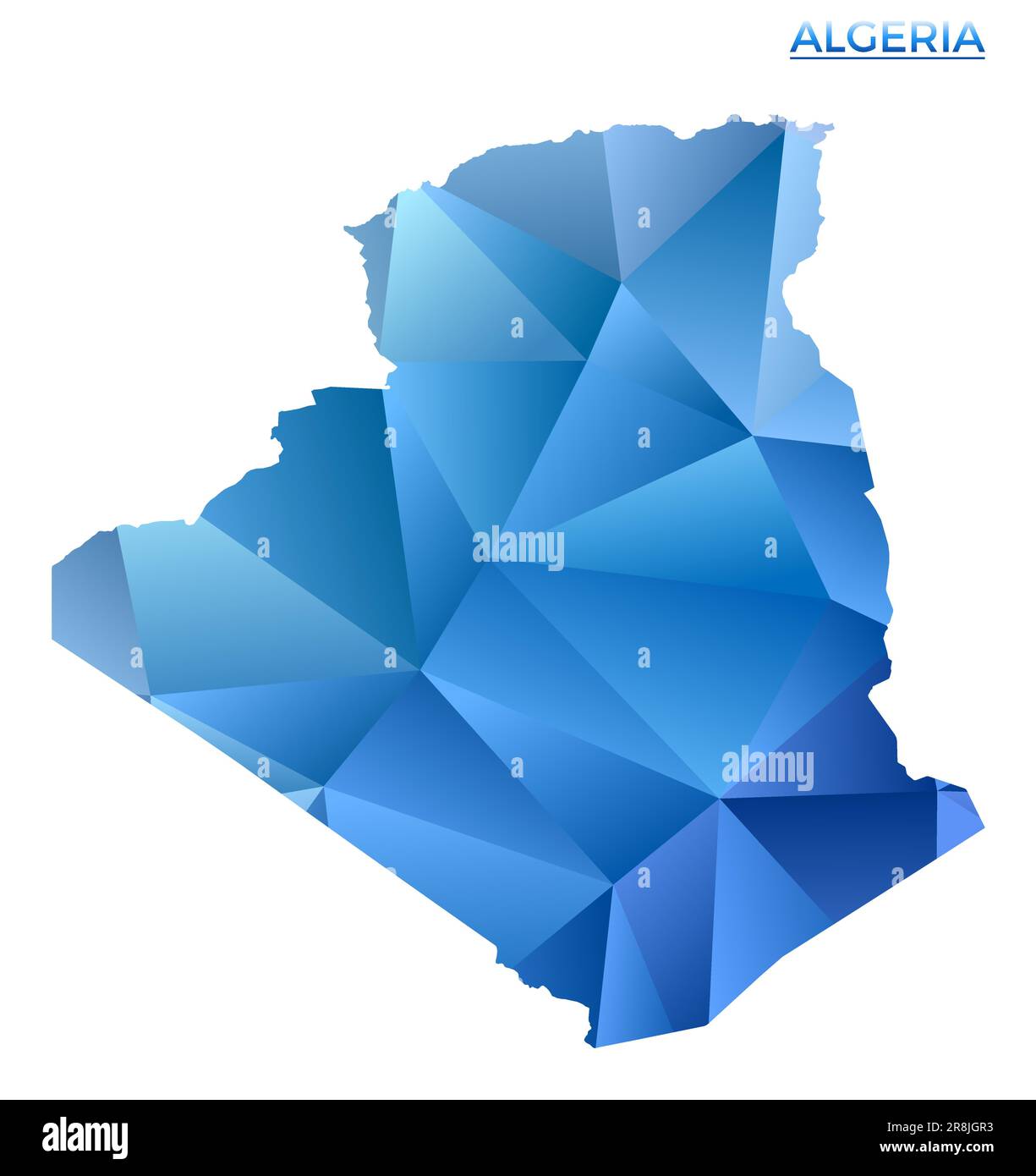 ALGERIA

alamy

alamy

alamy

Image ID: 2R8JGR3
www.alamy.com