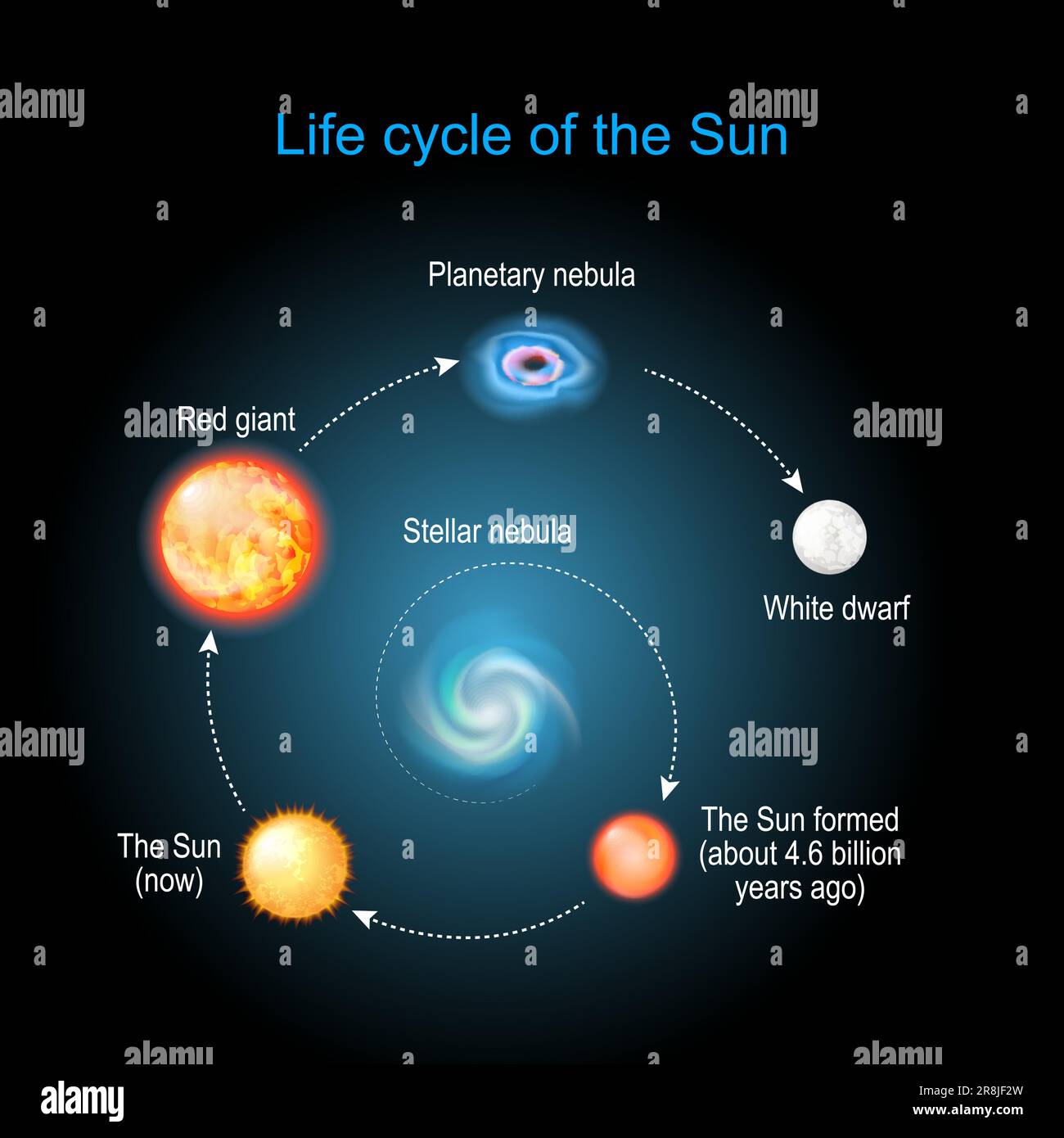 Life cycle of the Sun

Planetary nebula

Red giant

Stellar nebula

White dwarf

The Sun formed (about 4.6 billion years ago)

The Sun (now)

alamy

Image ID: 2R8JF2W
www.alamy.com