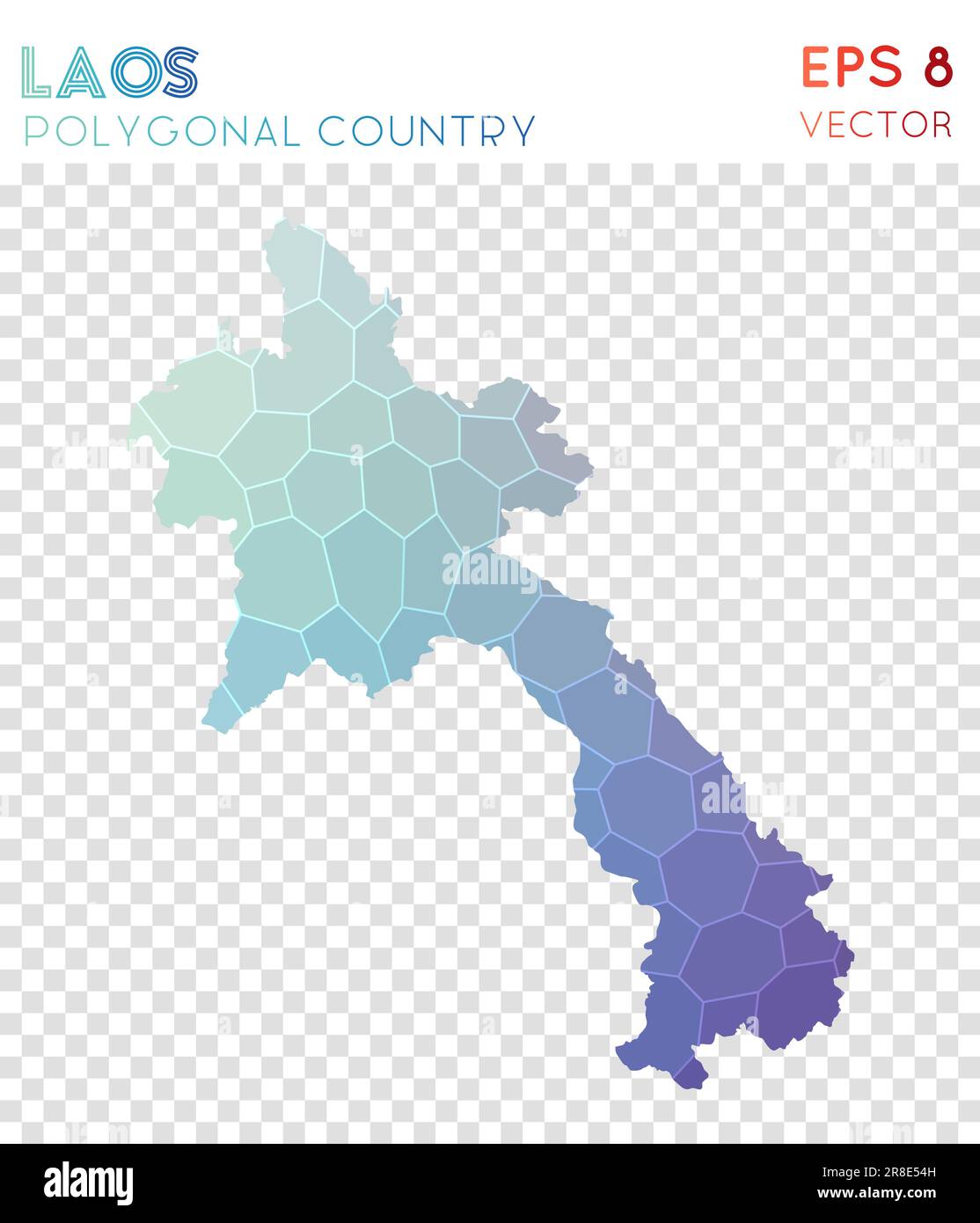 LAOS
POLYGONAL COUNTRY

EPS 8
VECTOR

alamy

alamy

alamy

alamy

alamy

Image ID: 2R8E54H
www.alamy.com