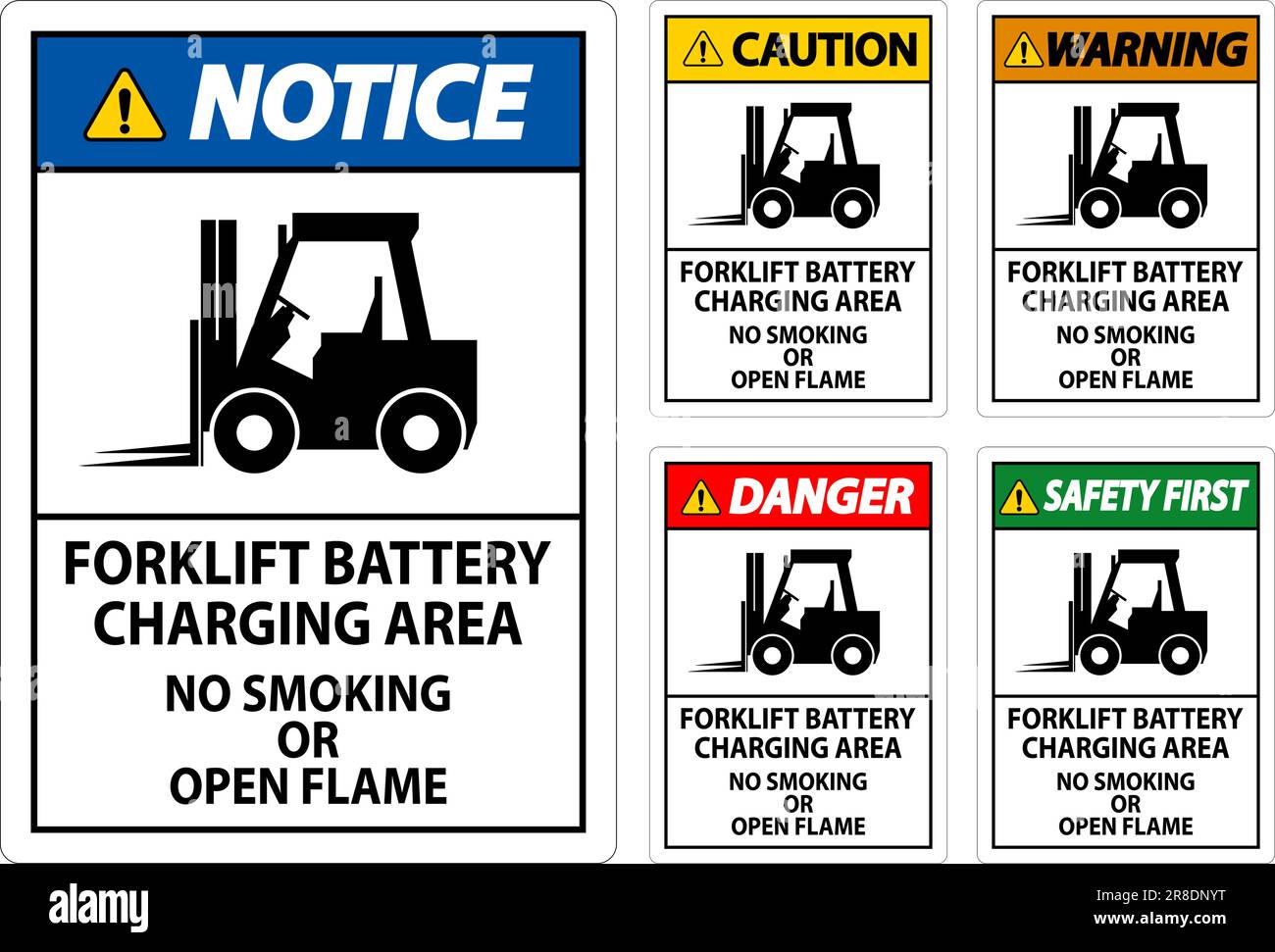 NOTICE

FORKLIFT BATTERY CHARGING AREA
NO SMOKING OR OPEN FLAME

CAUTION

FORKLIFT BATTERY CHARGING AREA
NO SMOKING OR OPEN FLAME

WARNING

FORKLIFT BATTERY CHARGING AREA
NO SMOKING OR OPEN FLAME

DANGER

FORKLIFT BATTERY CHARGING AREA
NO SMOKING OR OPEN FLAME

SAFETY FIRST

FORKLIFT BATTERY CHARGING AREA
NO SMOKING OR OPEN FLAME

alamy

Image ID: 2R8DNYT
www.alamy.com