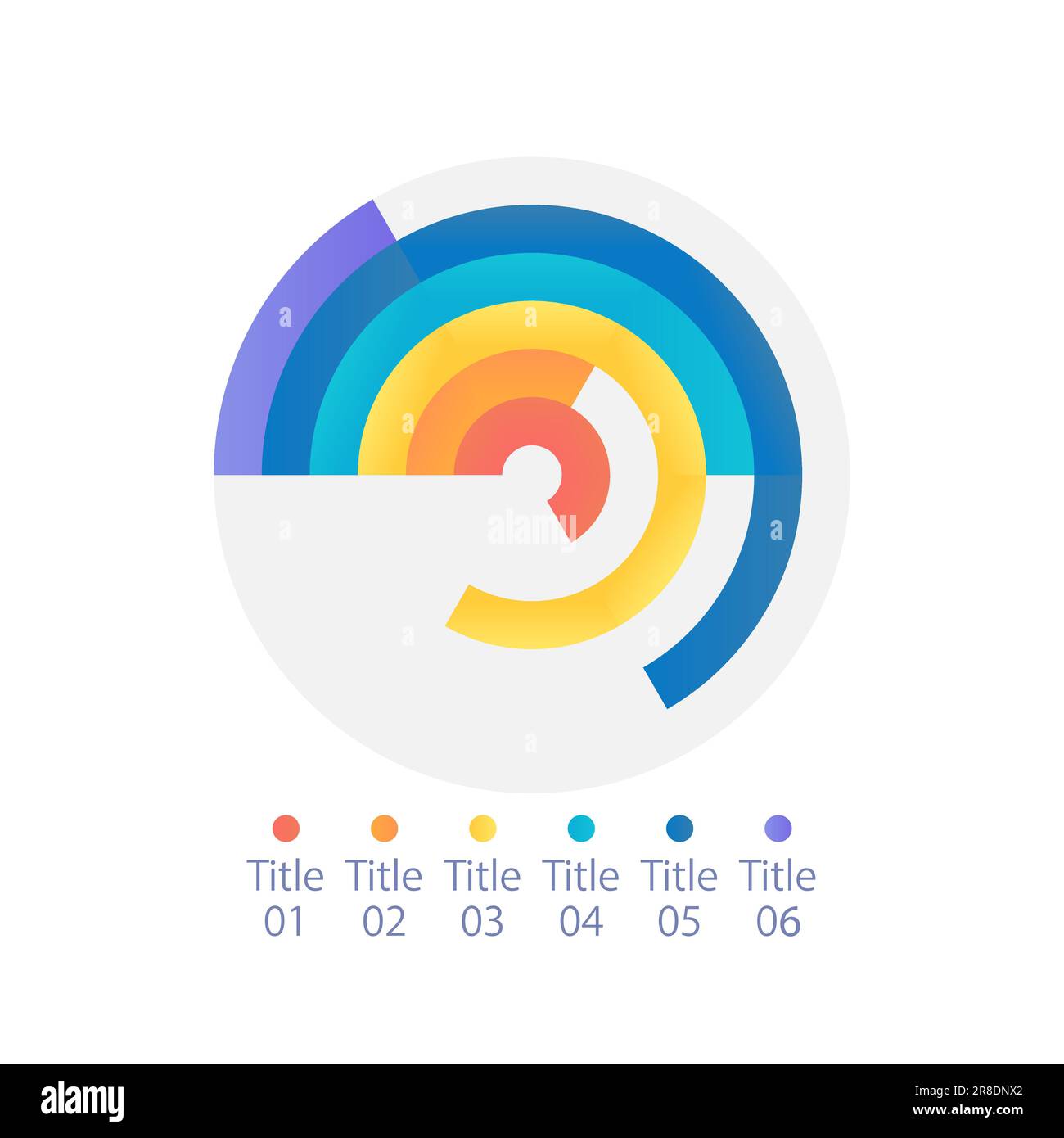 alamy

Title 01 Title 02 Title 03 Title 04 Title 05 Title 06

alamy

Image ID: 2R8DNX2
www.alamy.com