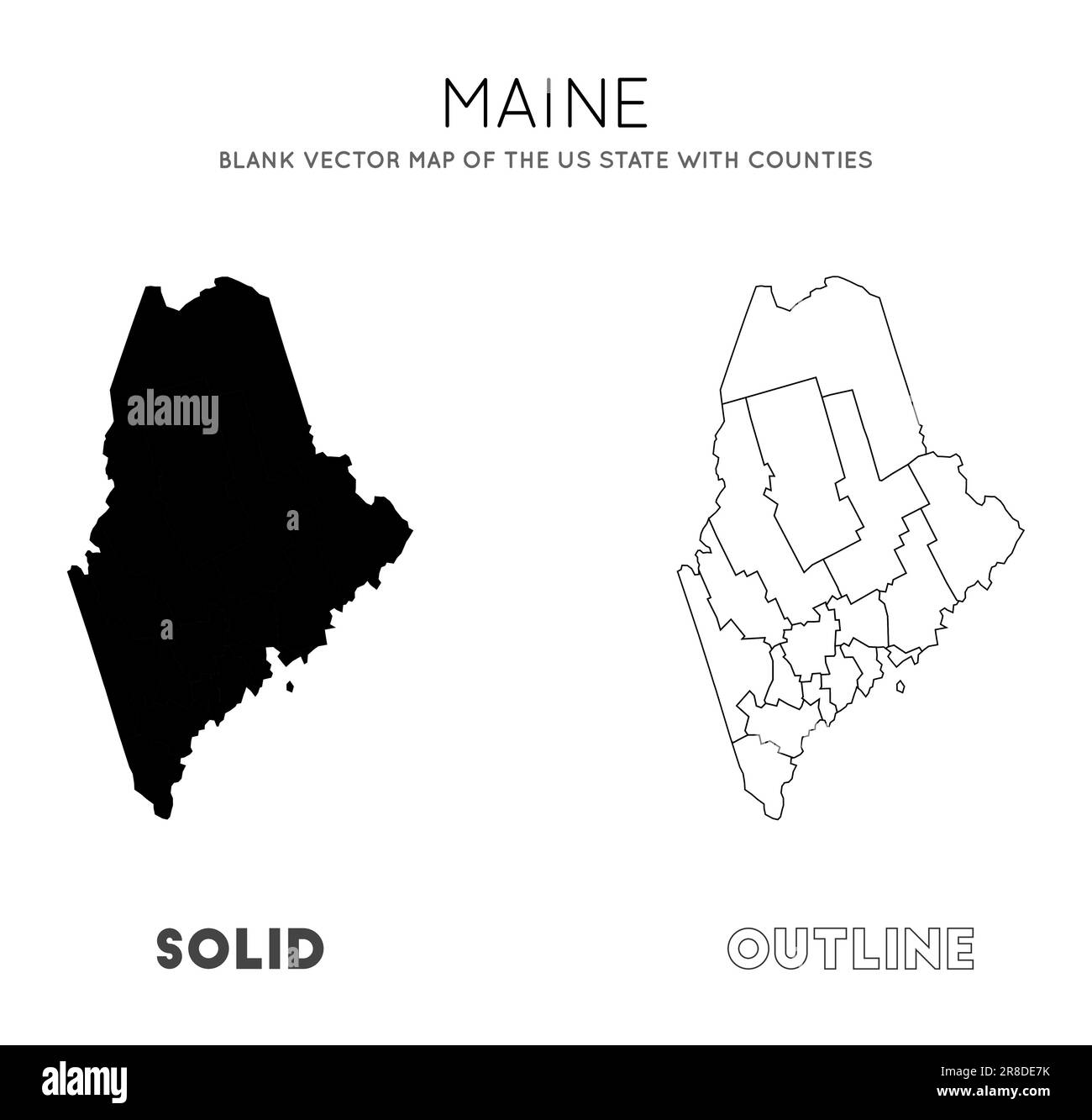 MAINE
BLANK VECTOR MAP OF THE US STATE WITH COUNTIES

alamy
a
a

SOLID

OUTLINE

alamy

Image ID: 2R8DE7K
www.alamy.com