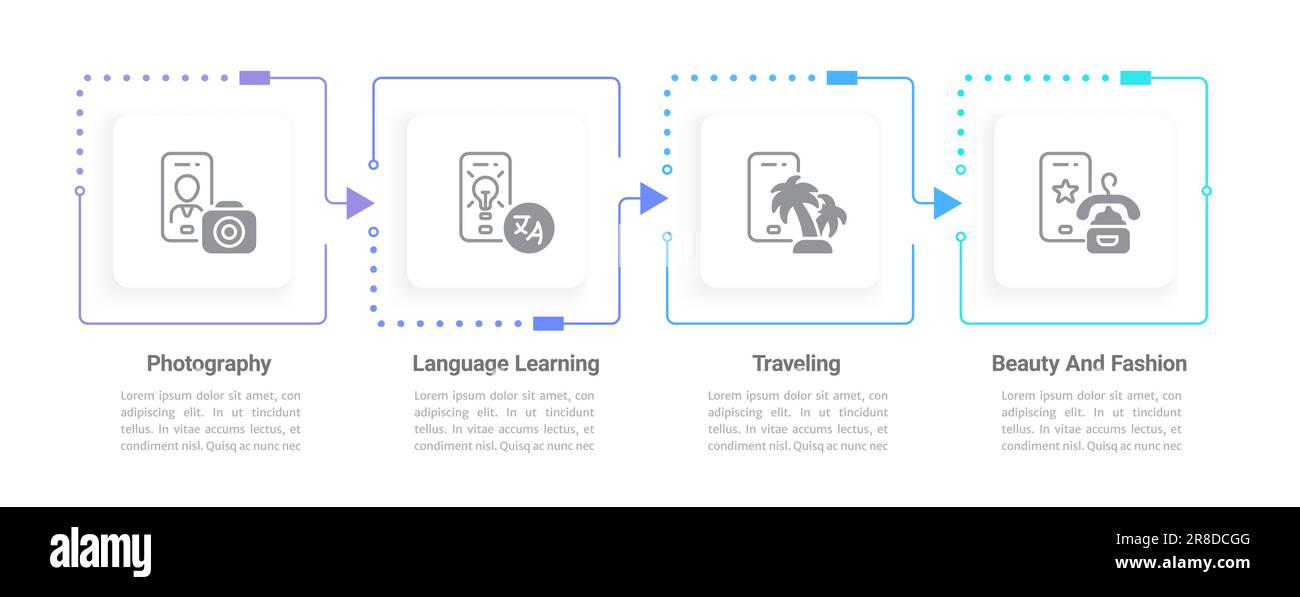 Photography

Lorem ipsum dolor sit amet, con adipiscing elit. In ut tincidunt tellus. In vitae accums lectus, et condiment nisl. Quisq ac nunc nec

Language Learning

Lorem ipsum dolor sit amet, con adipiscing elit. In ut tincidunt tellus. In vitae accums lectus, et condiment nisl. Quisq ac nunc nec

Traveling

Lorem ipsum dolor sit amet, con adipiscing elit. In ut tincidunt tellus. In vitae accums lectus, et condiment nisl. Quisq ac nunc nec

Beauty And Fashion

Lorem ipsum dolor sit amet, con adipiscing elit. In ut tincidunt tellus. In vitae accums lectus, et condiment nisl. Quisq ac nunc nec

alamy

2R8DCGG
www.alamy.com