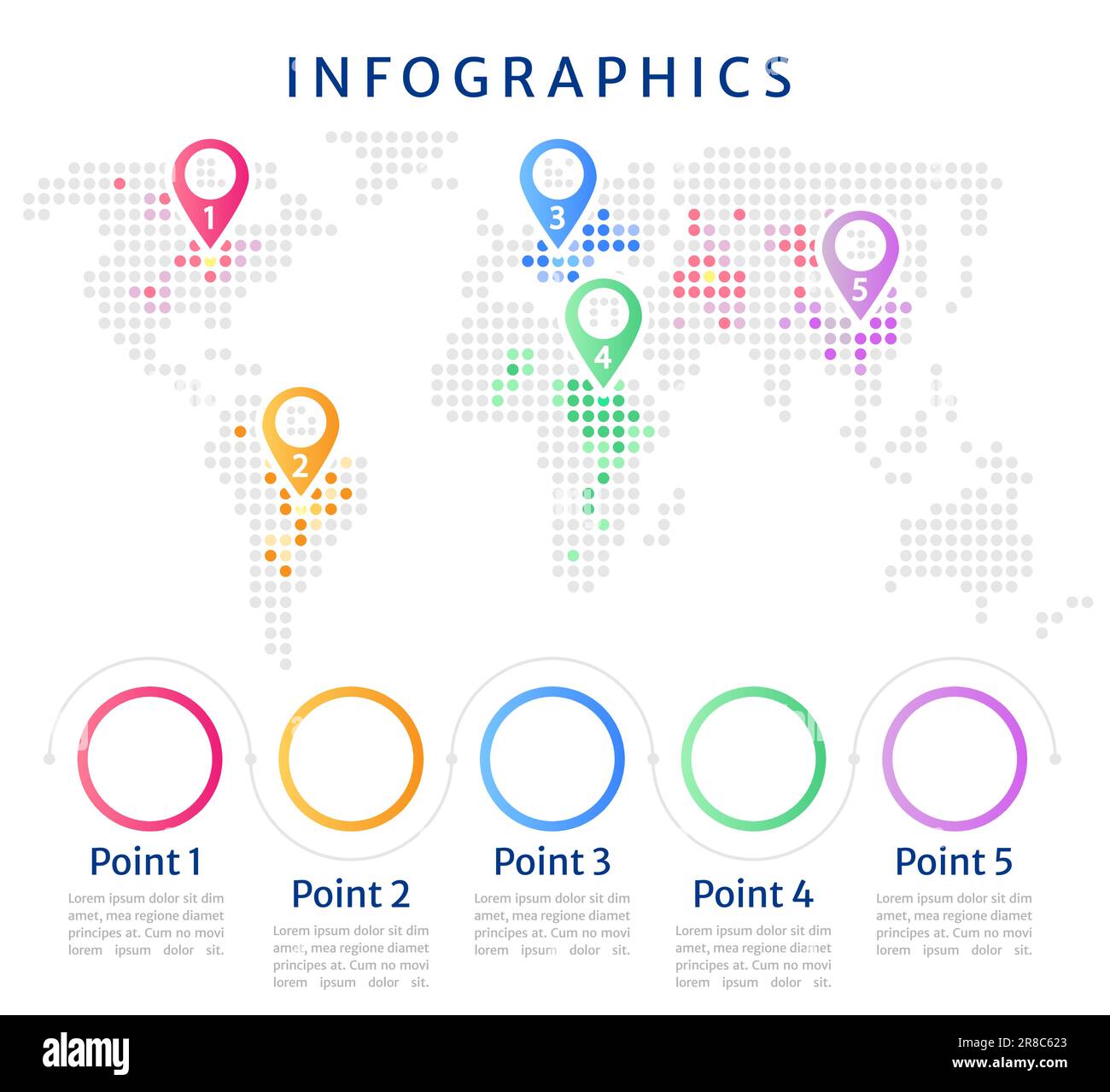 INFOGRAPHICS

1

3

5

4

2

Point 1
Lorem ipsum dolor sit dim amet, mea regione diamet principes at. Cum no movi lorem ipsum dolor sit.

Point 2
Lorem ipsum dolor sit dim amet, mea regione diamet principes at. Cum no movi lorem ipsum dolor sit.

Point 3
Lorem ipsum dolor sit dim amet, mea regione diamet principes at. Cum no movi lorem ipsum dolor sit.

Point 4
Lorem ipsum dolor sit dim amet, mea regione diamet principes at. Cum no movi lorem ipsum dolor sit.

Point 5
Lorem ipsum dolor sit dim amet, mea regione diamet principes at. Cum no movi lorem ipsum dolor sit.

alamy

Image ID: 2R8C623
www.alamy.com