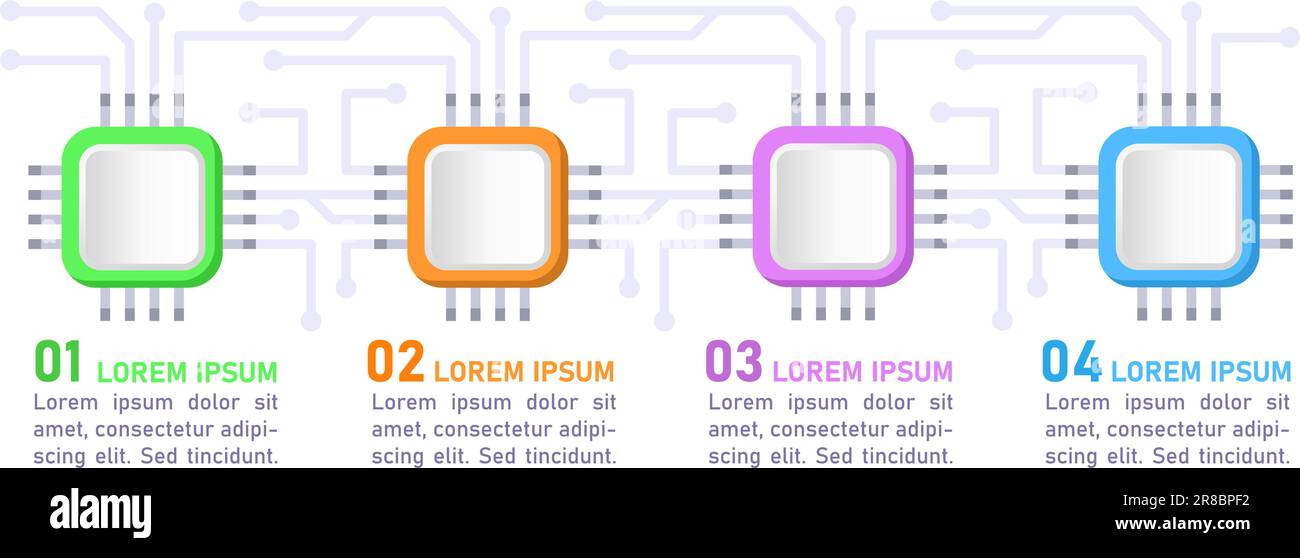 01 LOREM IPSUM
Lorem ipsum dolor sit amet, consectetur adipiscing elit. Sed tincidunt.

02 LOREM IPSUM
Lorem ipsum dolor sit amet, consectetur adipiscing elit. Sed tincidunt.

03 LOREM IPSUM
Lorem ipsum dolor sit amet, consectetur adipiscing elit. Sed tincidunt.

04 LOREM IPSUM
Lorem ipsum dolor sit amet, consectetur adipiscing elit. Sed tincidunt.

alamy

Image ID: 2R8BPF2
www.alamy.com