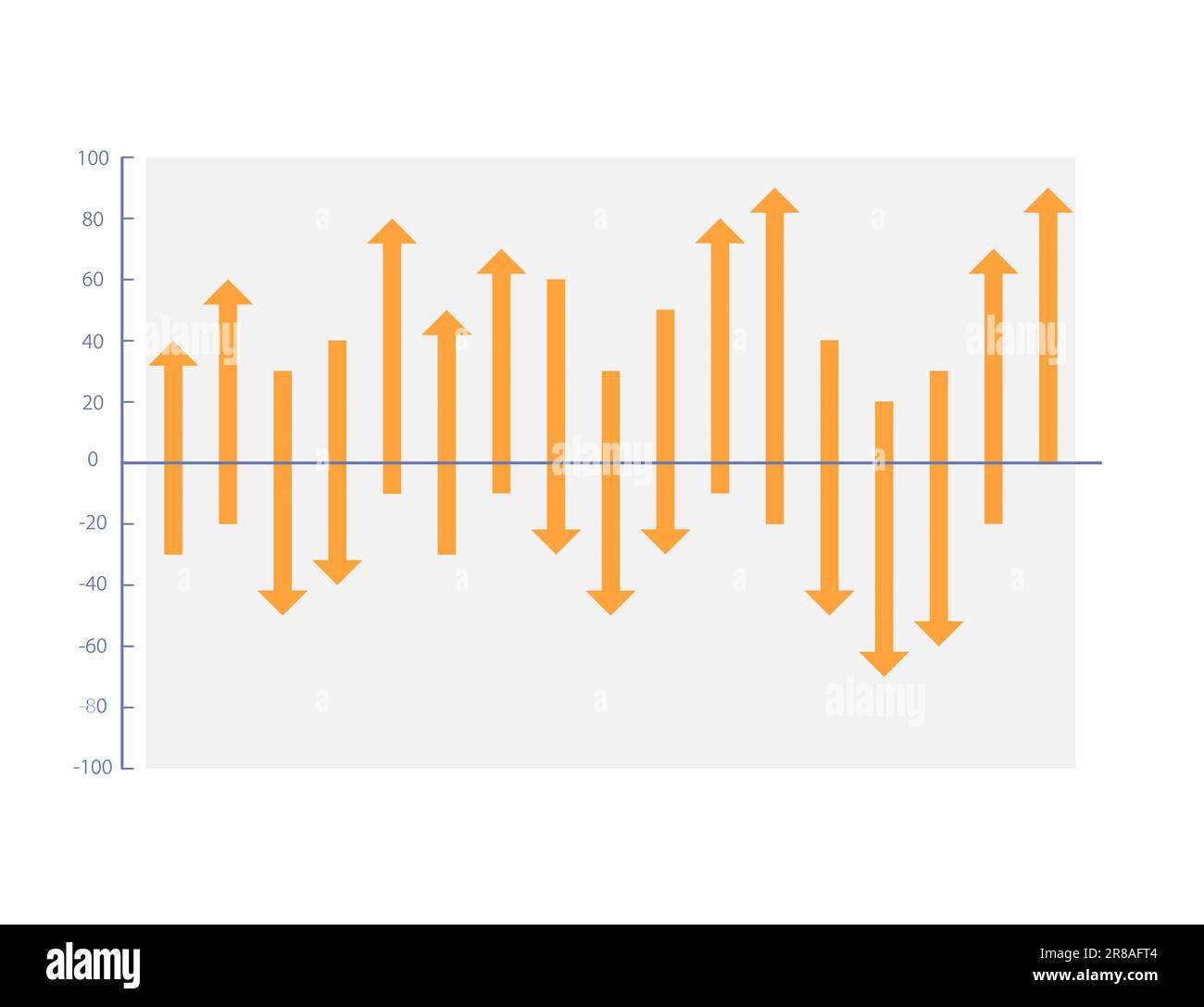 100
80
60
40
20
0
-20
-40
-60
-80
-100

alamy
alamy
alamy
alamy

alamy
2R8AFT4
www.alamy.com