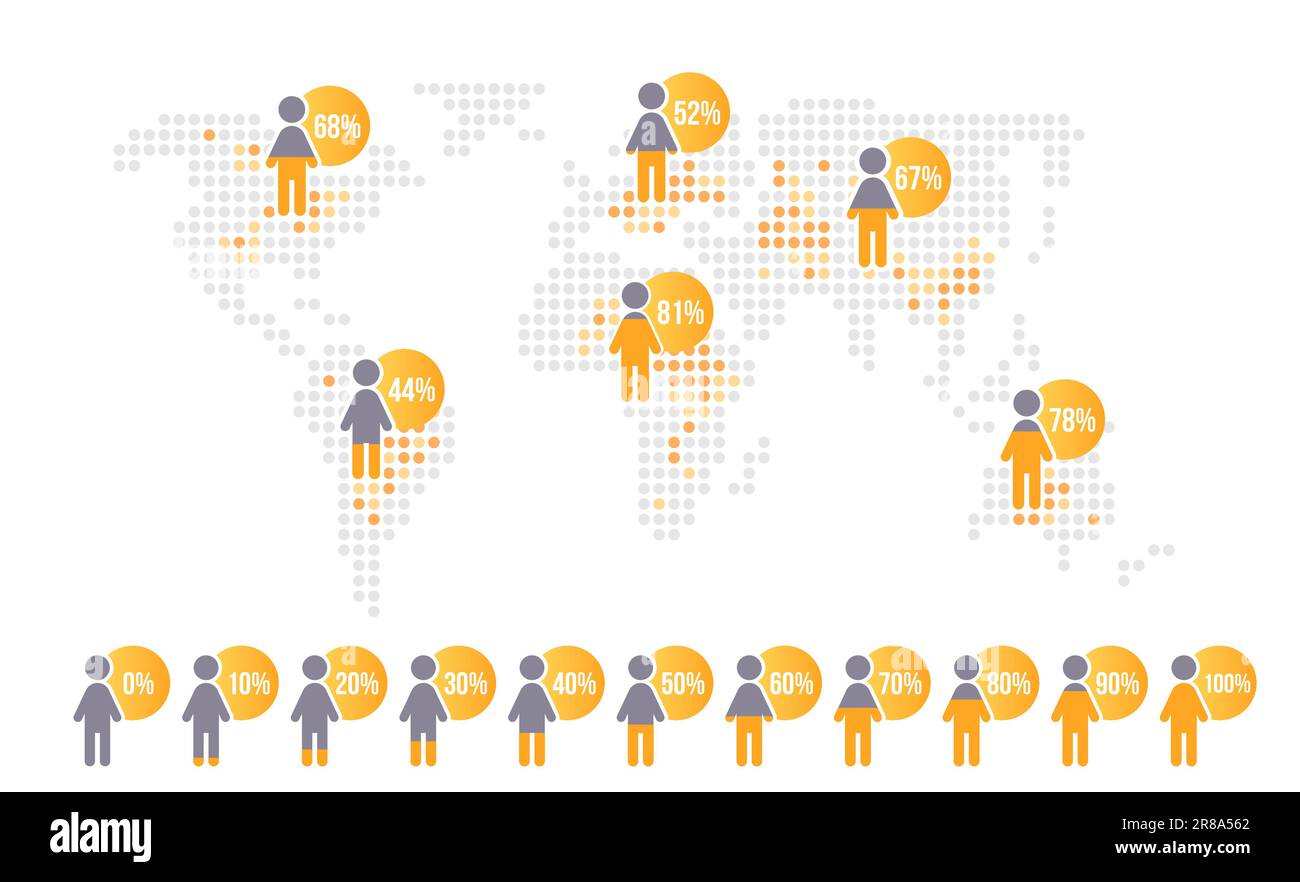 68%

52%

67%

81%

44%

78%

0%
10%
20%
30%
40%
50%
60%
70%
80%
90%
100%

alamy

Image ID: 2R8A562
www.alamy.com