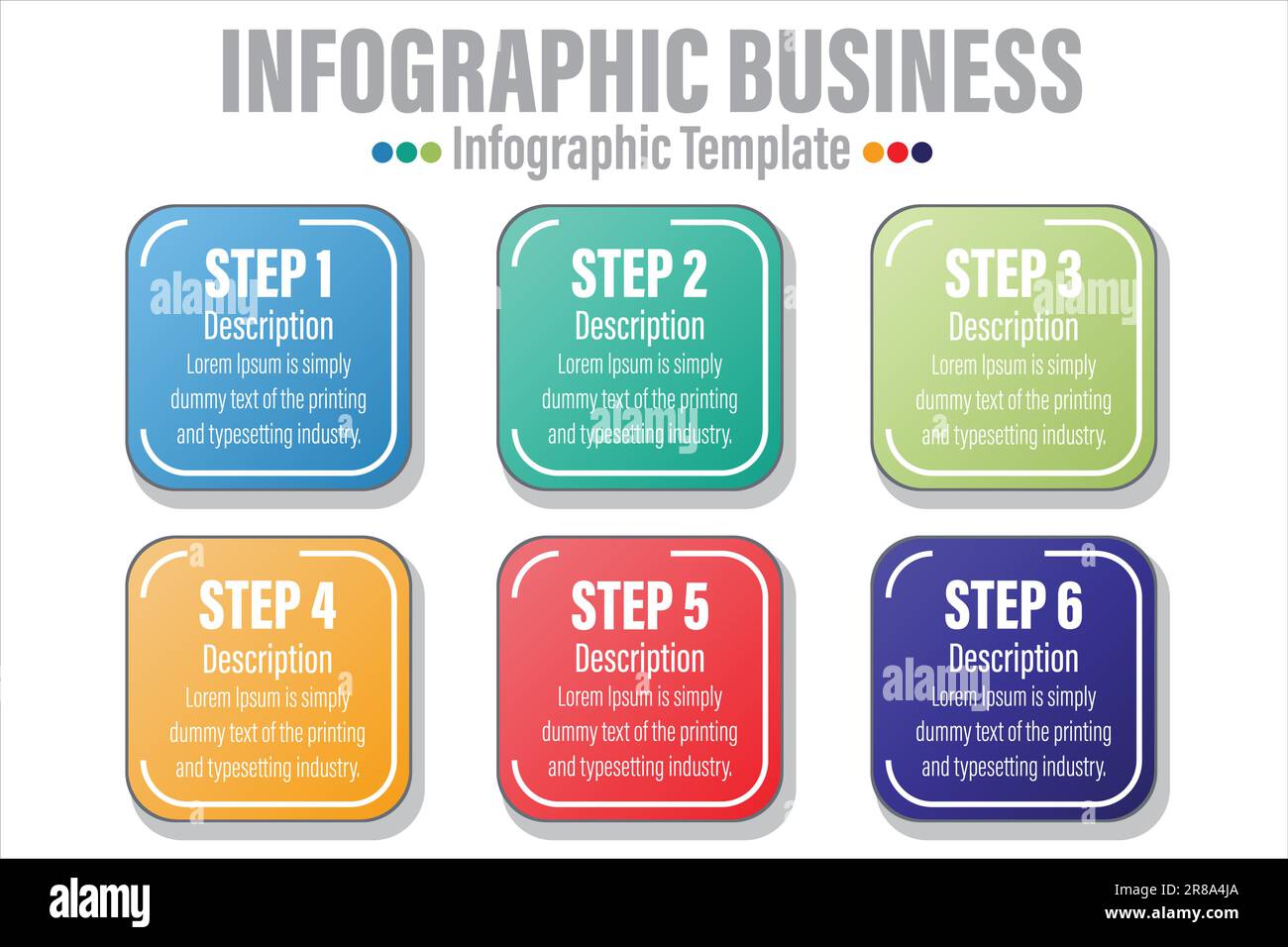 INFOGRAPHIC BUSINESS

Infographic Template

STEP 1
Description
Lorem Ipsum is simply dummy text of the printing and typesetting industry.

STEP 2
Description
Lorem Ipsum is simply dummy text of the printing and typesetting industry.

STEP 3
Description
Lorem Ipsum is simply dummy text of the printing and typesetting industry.

STEP 4
Description
Lorem Ipsum is simply dummy text of the printing and typesetting industry.

STEP 5
Description
Lorem Ipsum is simply dummy text of the printing and typesetting industry.

STEP 6
Description
Lorem Ipsum is simply dummy text of the printing and typesetting industry.

alamy

alamy

alamy

alamy

alamy

Image ID: 2R8A4JA
www.alamy.com