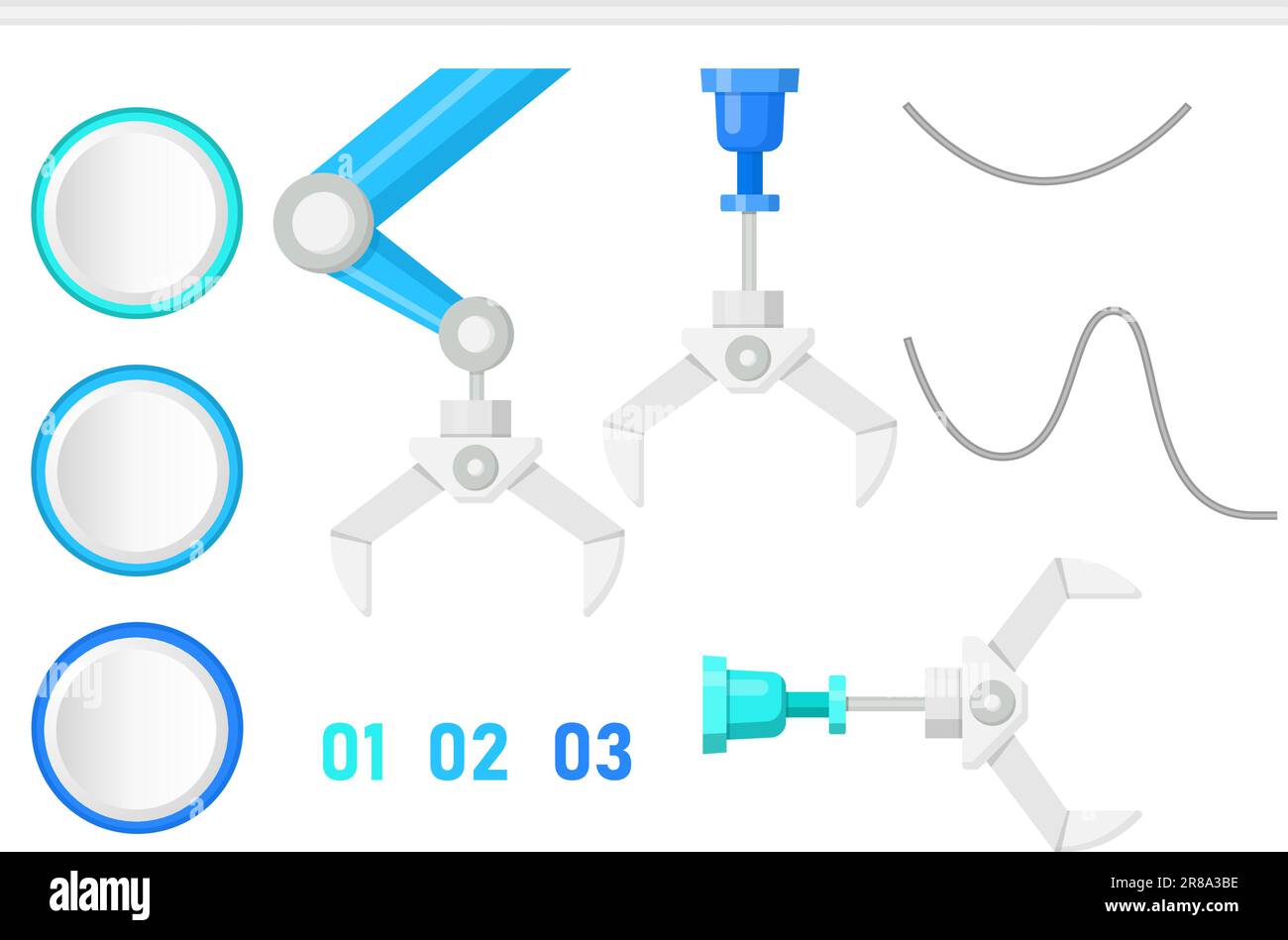 01 02 03

alamy

Image ID: 2R8A3BE
www.alamy.com