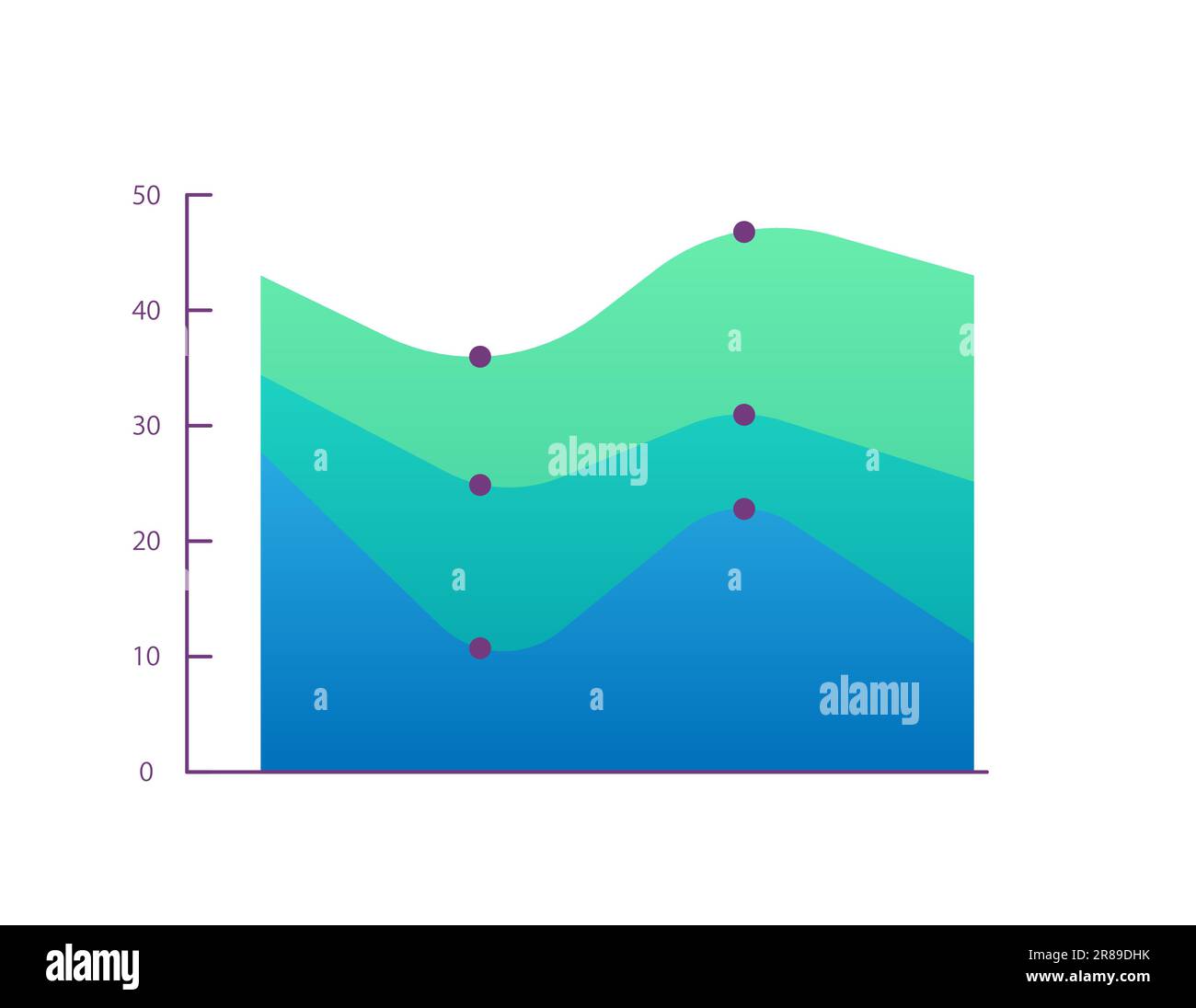 50
40
30
20
10
0

alamy
alamy

alamy
Image ID: 2R89DHK
www.alamy.com