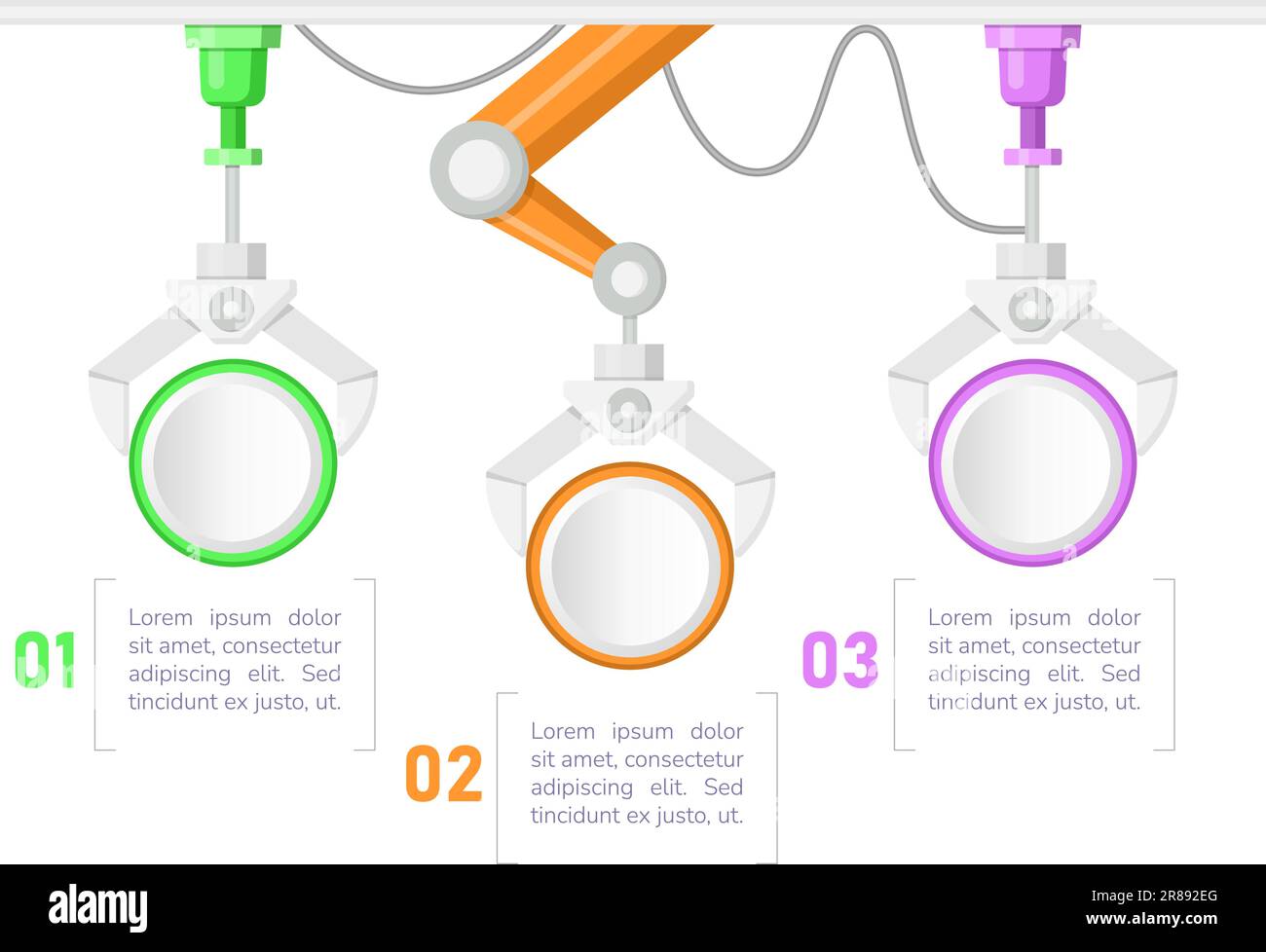 01

Lorem ipsum dolor sit amet, consectetur adipiscing elit. Sed tincidunt ex justo, ut.

02

Lorem ipsum dolor sit amet, consectetur adipiscing elit. Sed tincidunt ex justo, ut.

03

Lorem ipsum dolor sit amet, consectetur adipiscing elit. Sed tincidunt ex justo, ut.

alamy

Image ID: 2R892EG
www.alamy.com