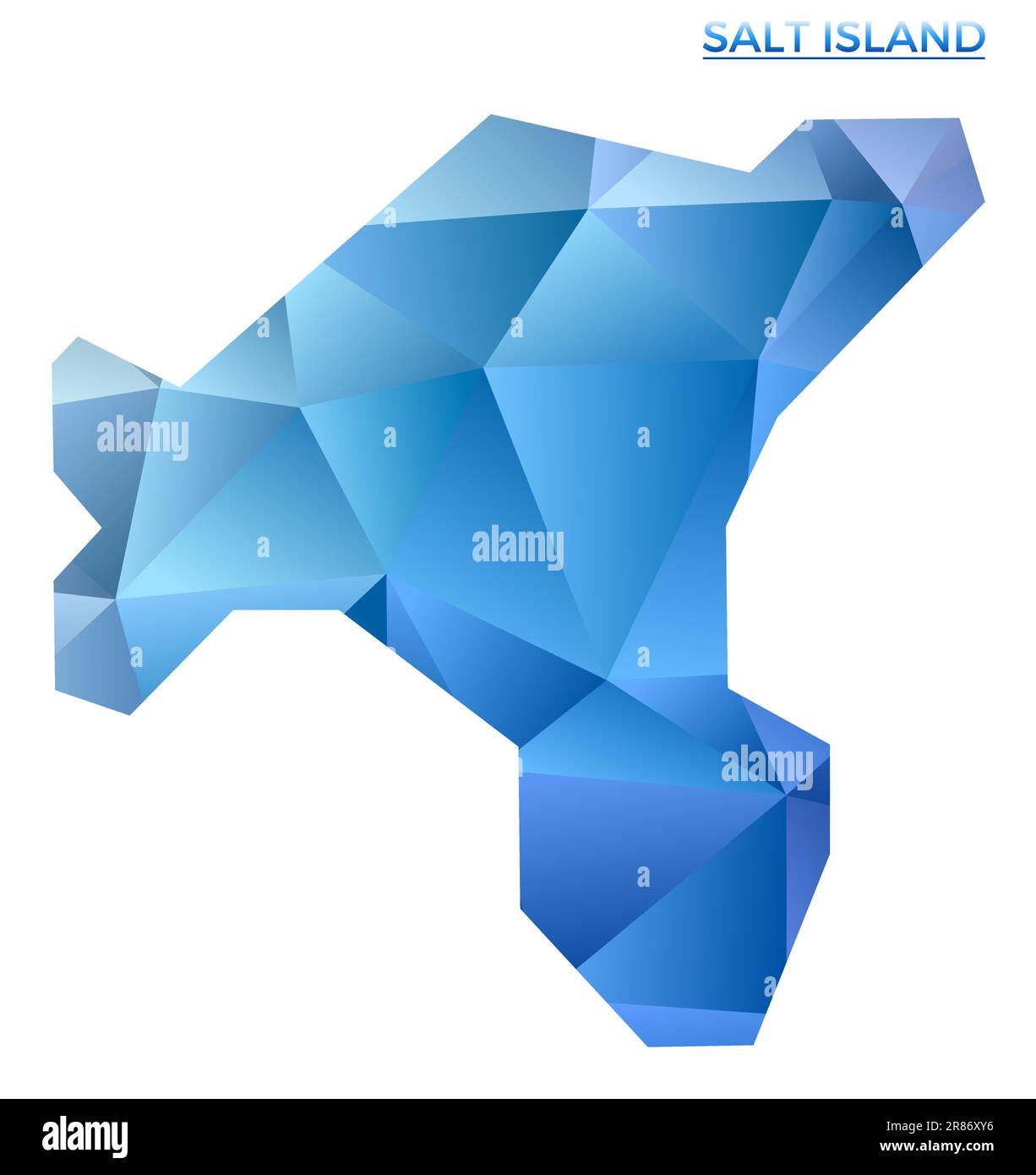 SALT ISLAND

alamy

alamy

alamy

alamy

Image ID: 2R86XY6
www.alamy.com