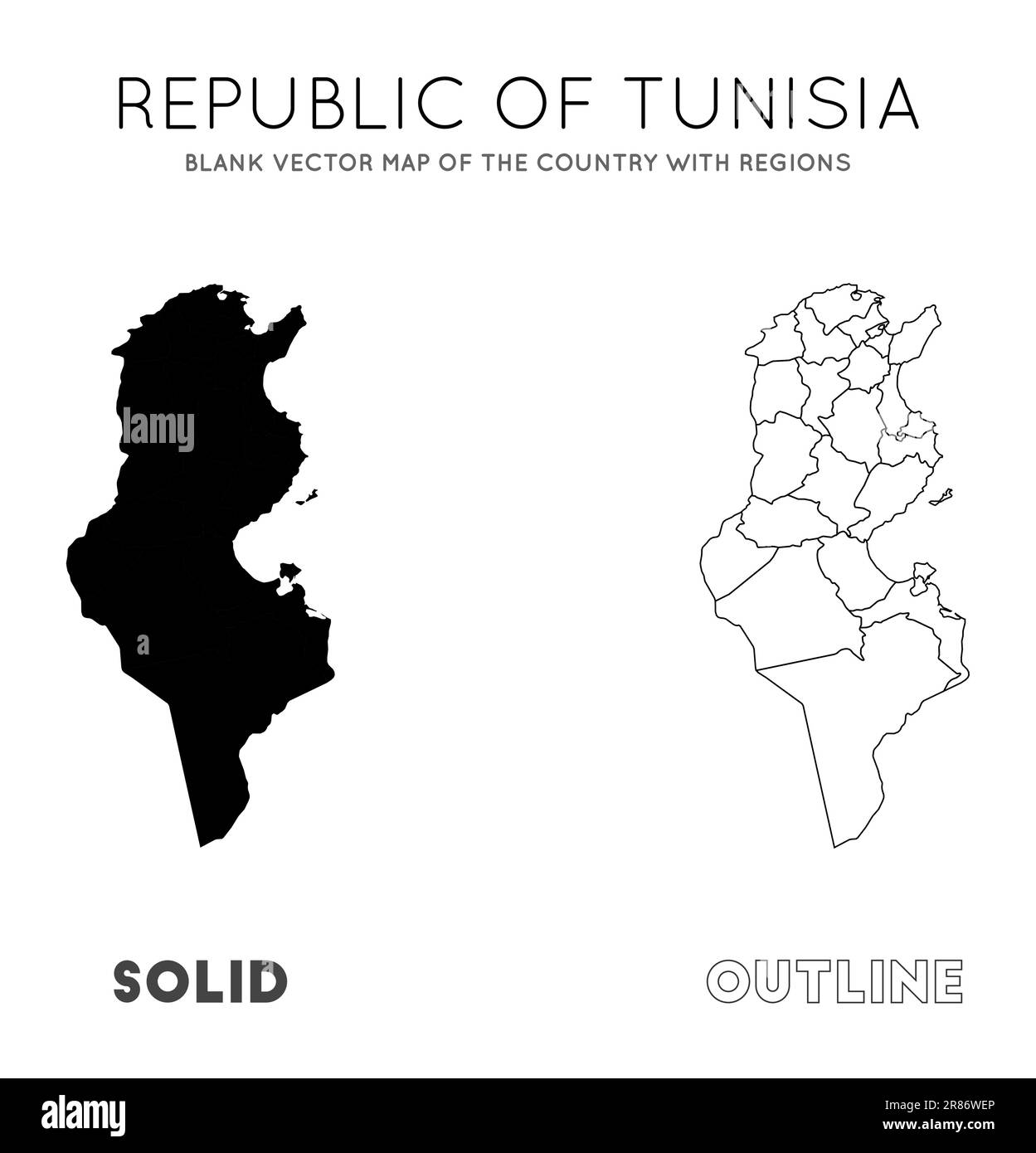 REPUBLIC OF TUNISIA

BLANK VECTOR MAP OF THE COUNTRY WITH REGIONS

alamy

a

SOLID

OUTLINE

alamy

Image ID: 2R86WEP
www.alamy.com