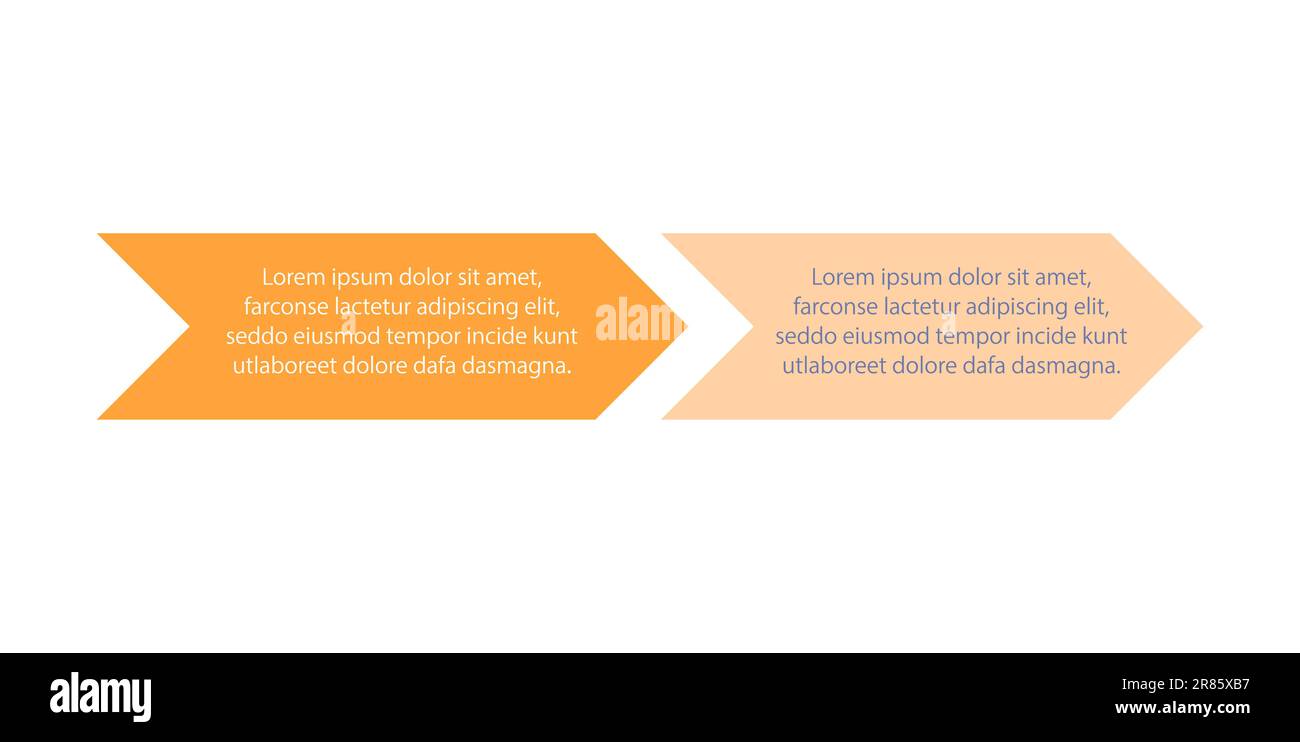 Lorem ipsum dolor sit amet, farconse lactetur adipiscing elit, seddo eiusmod tempor incide kunt utlaboreet dolore dafa dasmagna.

alamy

Lorem ipsum dolor sit amet, farconse lactetur adipiscing elit, seddo eiusmod tempor incide kunt utlaboreet dolore dafa dasmagna.

alamy

Image ID: 2R85XB7
www.alamy.com