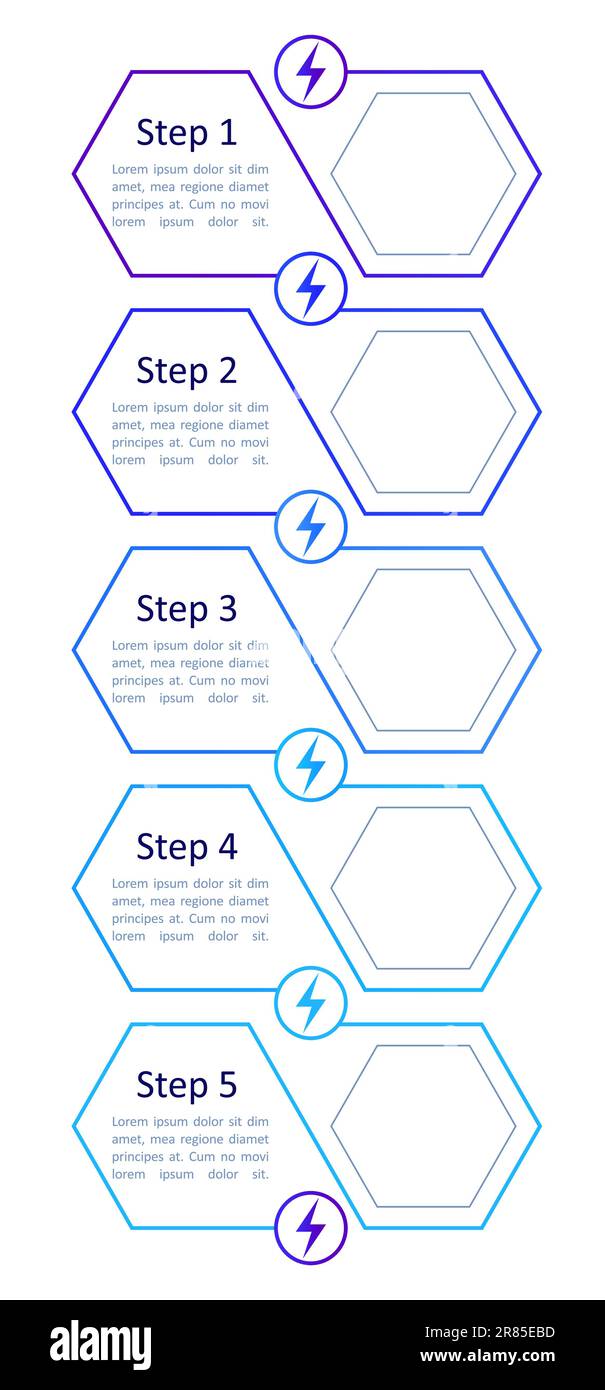 Step 1

Lorem ipsum dolor sit dim amet, mea regione diamet principes at. Cum no movi lorem ipsum dolor sit.

Step 2

Lorem ipsum dolor sit dim amet, mea regione diamet principes at. Cum no movi lorem ipsum dolor sit.

Step 3

Lorem ipsum dolor sit dim amet, mea regione diamet principes at. Cum no movi lorem ipsum dolor sit.

Step 4

Lorem ipsum dolor sit dim amet, mea regione diamet principes at. Cum no movi lorem ipsum dolor sit.

Step 5

Lorem ipsum dolor sit dim amet, mea regione diamet principes at. Cum no movi lorem ipsum dolor sit.

alamy

Image ID: 2R85EBD
www.alamy.com