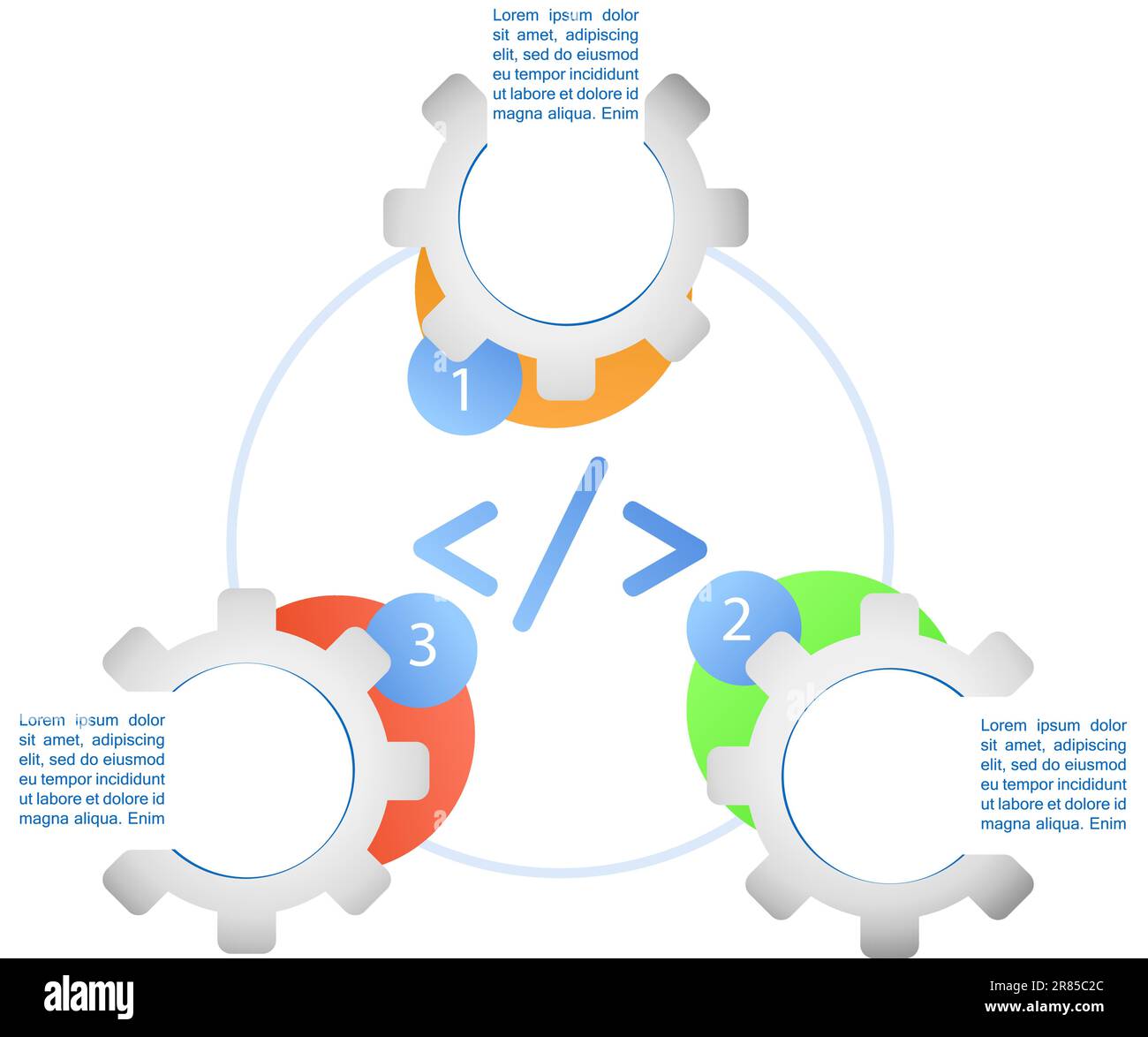 Lorem ipsum dolor sit amet, adipiscing elit, sed do eiusmod eu tempor incididunt ut labore et dolore id magna aliqua. Enim

1

</>

3

2

Lorem ipsum dolor sit amet, adipiscing elit, sed do eiusmod eu tempor incididunt ut labore et dolore id magna aliqua. Enim

Lorem ipsum dolor sit amet, adipiscing elit, sed do eiusmod eu tempor incididunt ut labore et dolore id magna aliqua. Enim

alamy

Image ID: 2R85C2C
www.alamy.com