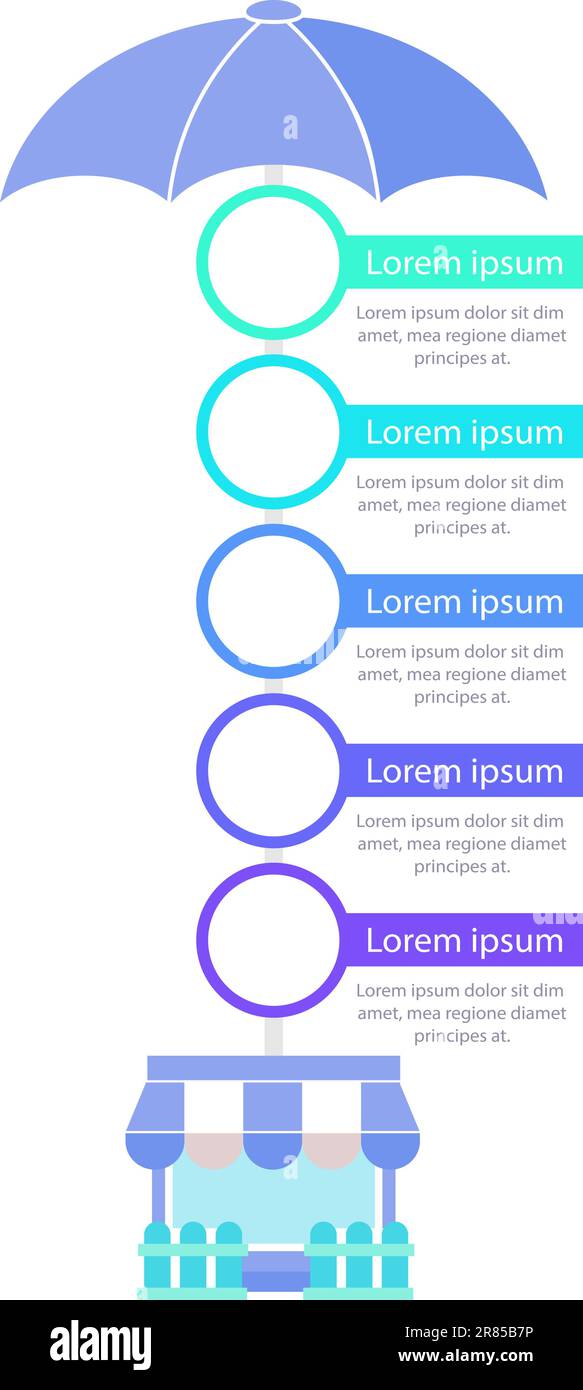 Lorem ipsum

Lorem ipsum dolor sit dim amet, mea regione diamet principes at.

Lorem ipsum

Lorem ipsum dolor sit dim amet, mea regione diamet principes at.

Lorem ipsum

Lorem ipsum dolor sit dim amet, mea regione diamet principes at.

Lorem ipsum

Lorem ipsum dolor sit dim amet, mea regione diamet principes at.

Lorem ipsum

Lorem ipsum dolor sit dim amet, mea regione diamet principes at.

alamy

Image ID: 2R85B7P
www.alamy.com