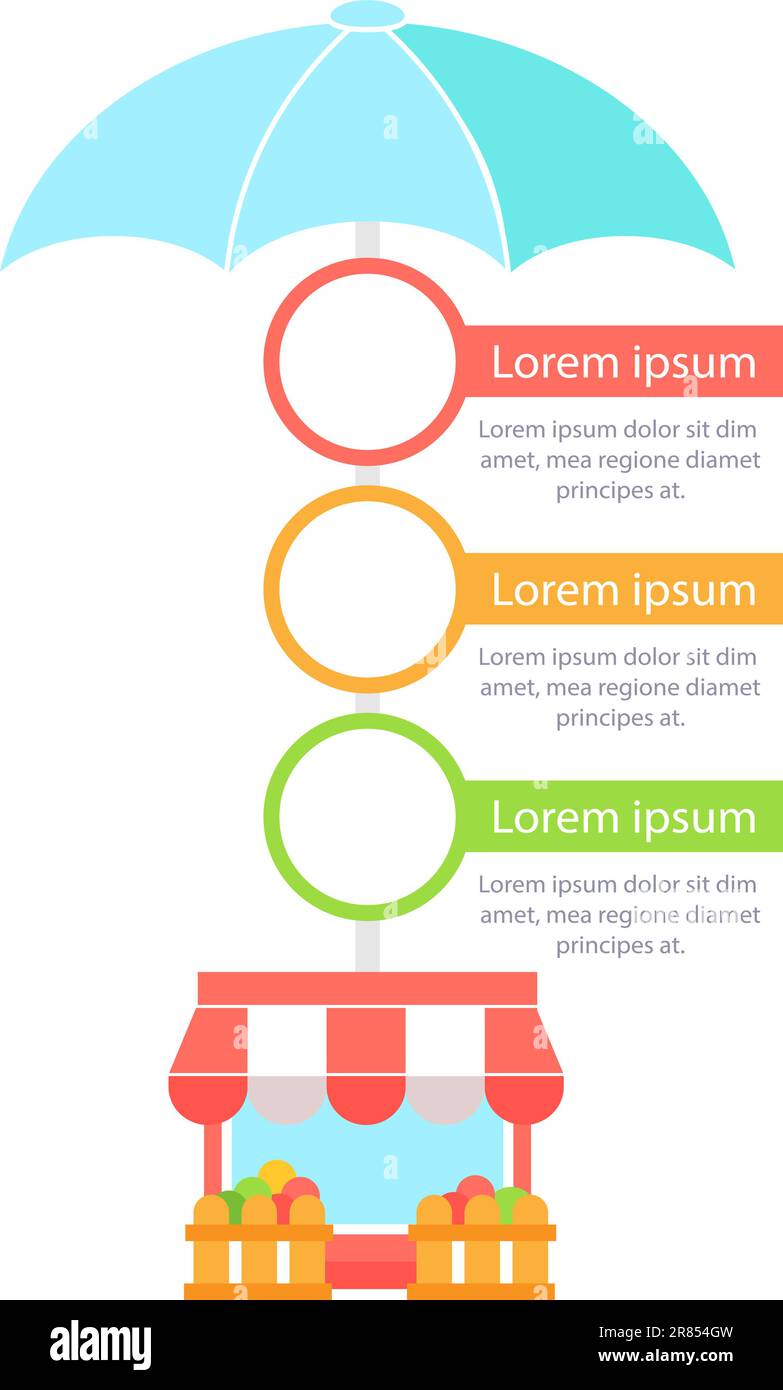 Lorem ipsum

Lorem ipsum dolor sit dim amet, mea regione diamet principes at.

Lorem ipsum

Lorem ipsum dolor sit dim amet, mea regione diamet principes at.

Lorem ipsum

Lorem ipsum dolor sit dim amet, mea regione diamet principes at.

alamy

Image ID: 2R854GW
www.alamy.com