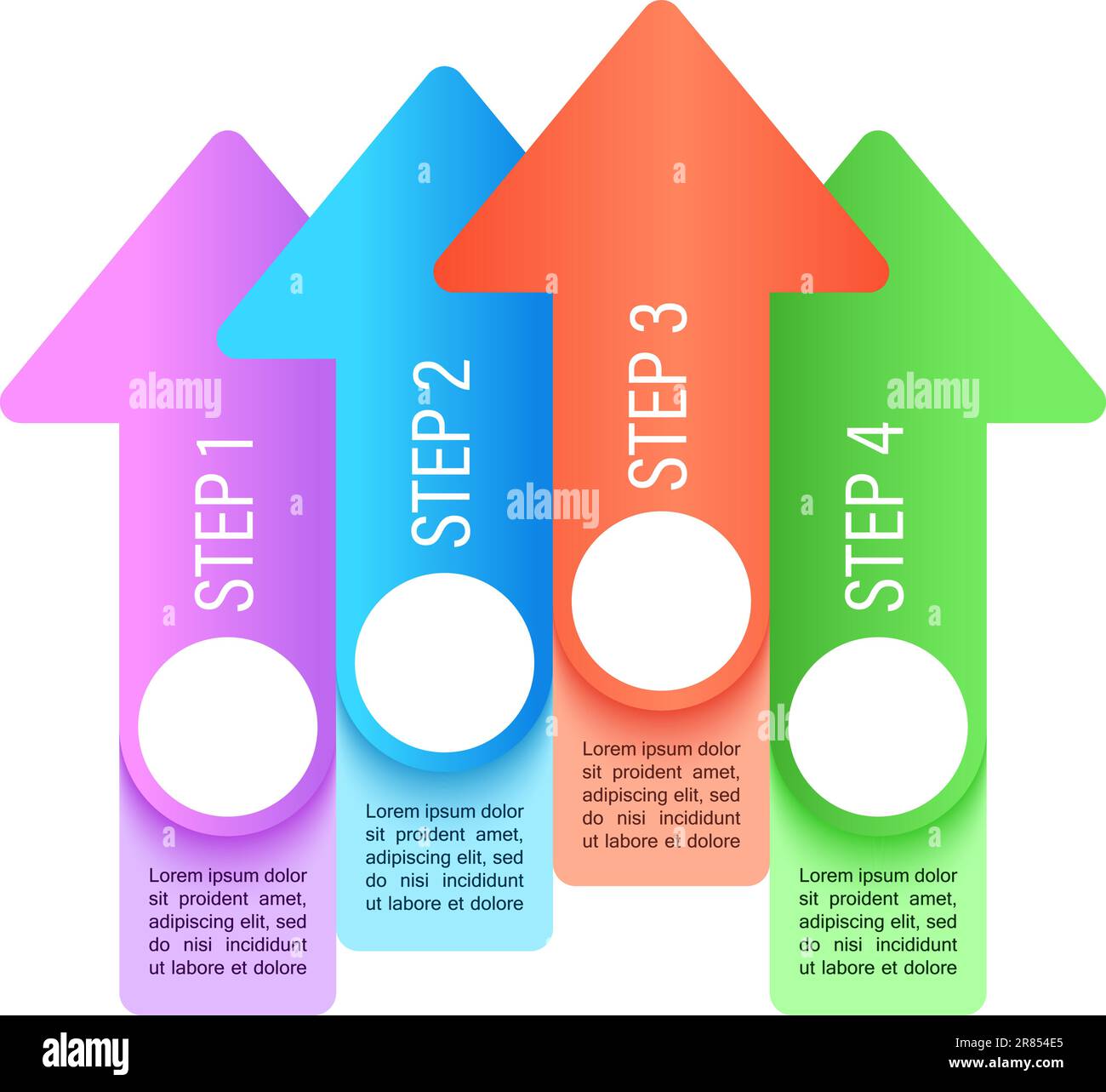 STEP 1

Lorem ipsum dolor sit proident amet, adipiscing elit, sed do nisi incididunt ut labore et dolore

STEP 2

Lorem ipsum dolor sit proident amet, adipiscing elit, sed do nisi incididunt ut labore et dolore

STEP 3

Lorem ipsum dolor sit proident amet, adipiscing elit, sed do nisi incididunt ut labore et dolore

STEP 4

Lorem ipsum dolor sit proident amet, adipiscing elit, sed do nisi incididunt ut labore et dolore

alamy alamy alamy

alamy

Image ID: 2R854E5
www.alamy.com