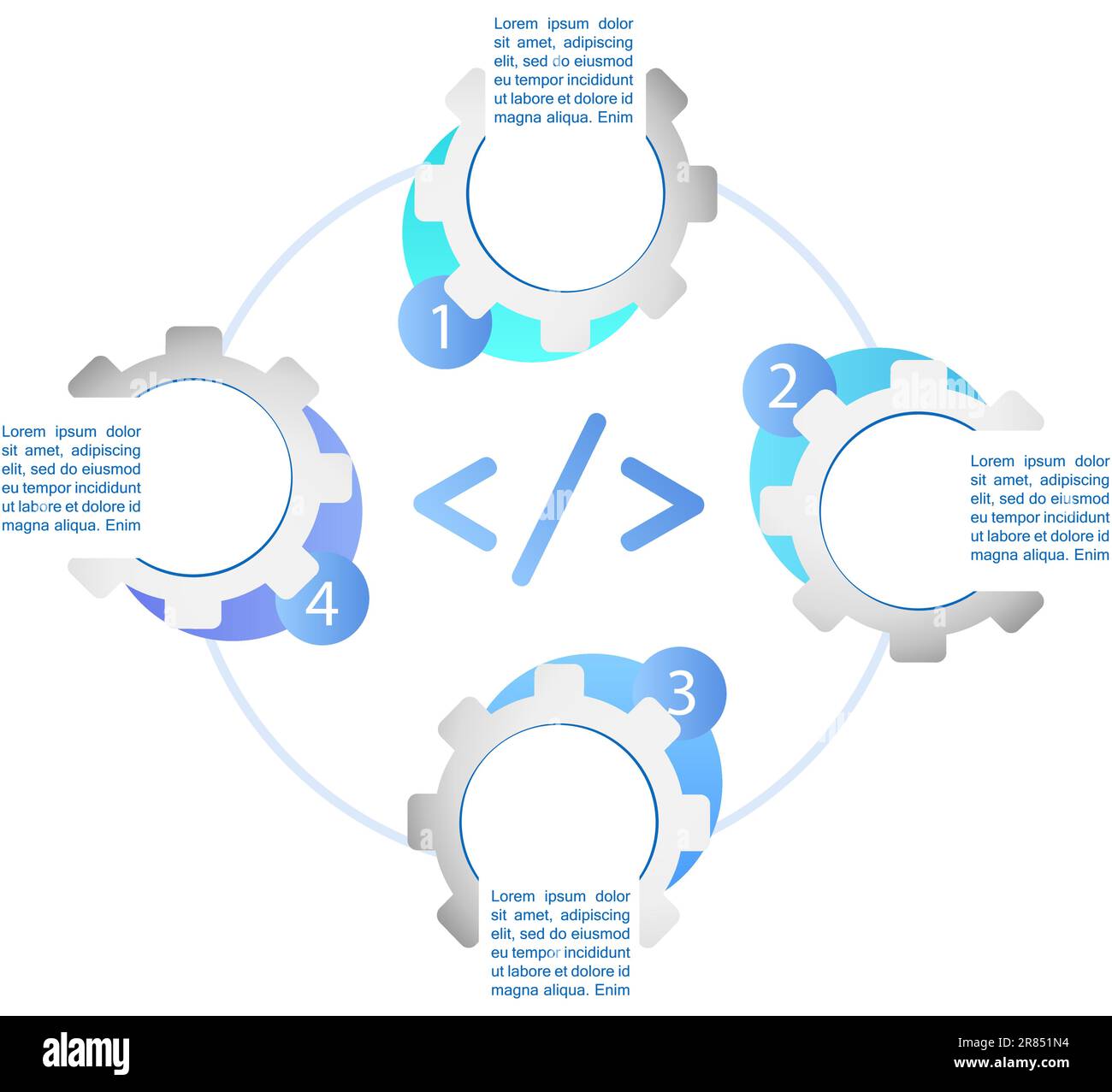 Lorem ipsum dolor sit amet, adipiscing elit, sed do eiusmod eu tempor incididunt ut labore et dolore id magna aliqua. Enim

1

2

Lorem ipsum dolor sit amet, adipiscing elit, sed do eiusmod eu tempor incididunt ut labore et dolore id magna aliqua. Enim

</>

Lorem ipsum dolor sit amet, adipiscing elit, sed do eiusmod eu tempor incididunt ut labore et dolore id magna aliqua. Enim

4

3

Lorem ipsum dolor sit amet, adipiscing elit, sed do eiusmod eu tempor incididunt ut labore et dolore id magna aliqua. Enim

alamy

Image ID: 2R851N4
www.alamy.com